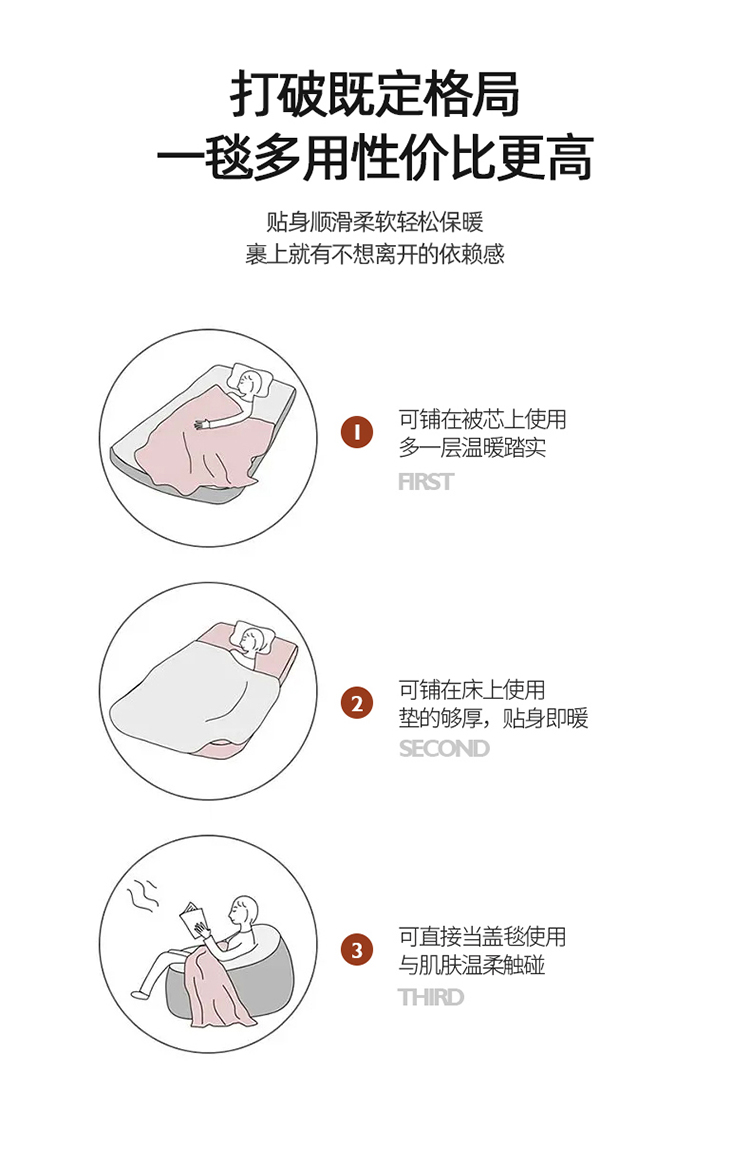 打破既定格局
一毯多用性价比更高

贴身顺滑柔软轻松保暖
裹上就有不想离开的依赖感

1
可铺在被芯上使用
多一层温暖踏实
FIRST

2
可铺在床上使用
垫的够厚，贴身即暖
SECOND

3
可直接当盖毯使用
与肌肤温柔触碰
THIRD