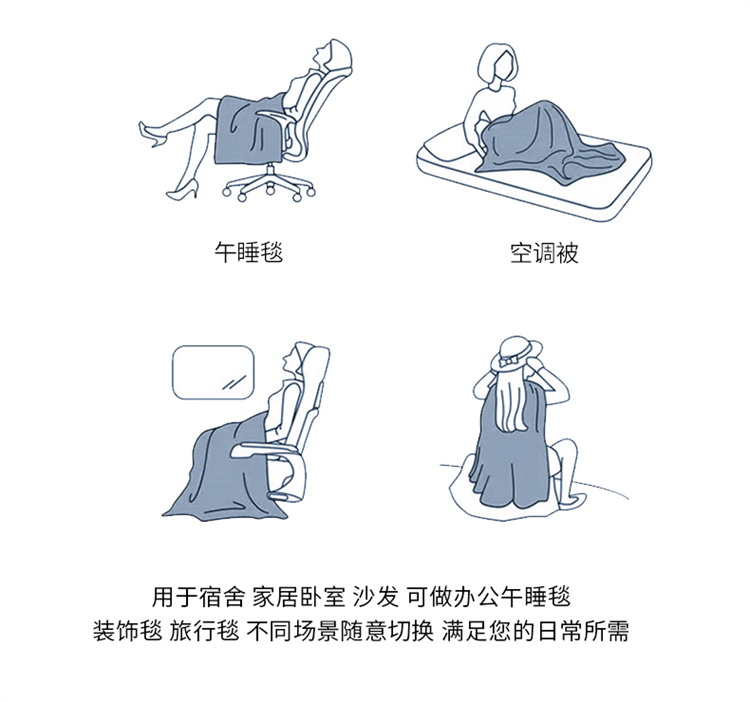 午睡毯

空调被

用于宿舍 家居卧室 沙发 可做办公午睡毯
装饰毯 旅行毯 不同场景随意切换 满足您的日常所需