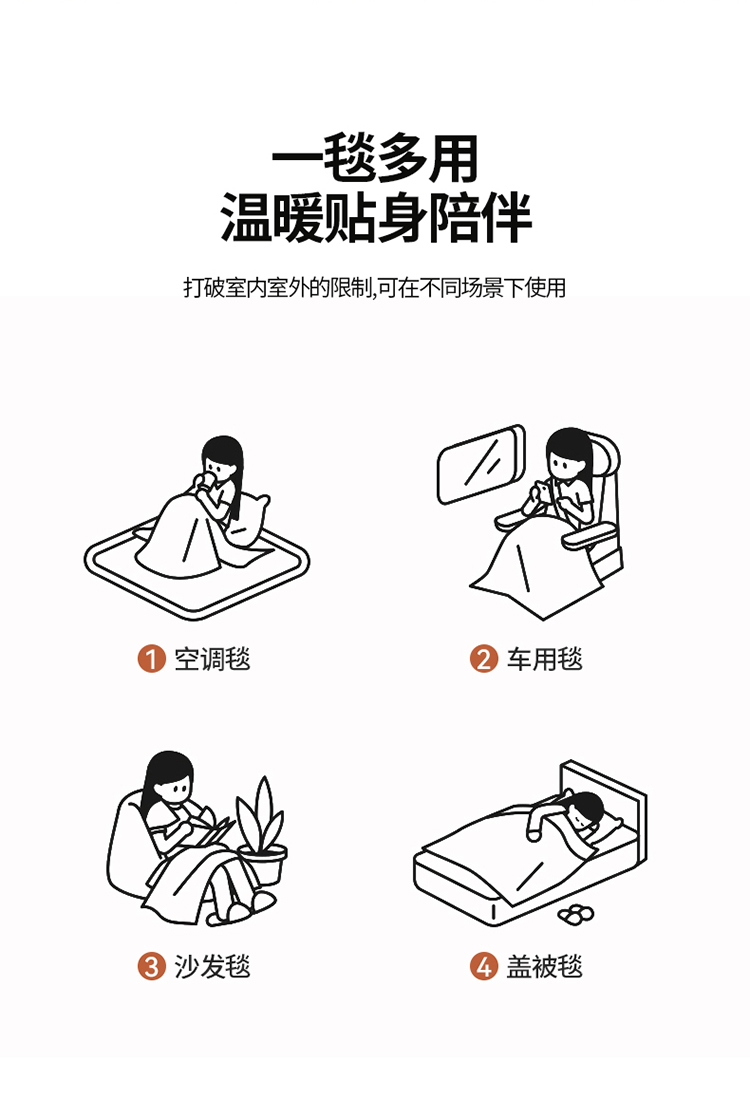 一毯多用
温暖贴身陪伴

打破室内室外的限制,可在不同场景下使用

1 空调毯

2 车用毯

3 沙发毯

4 盖被毯