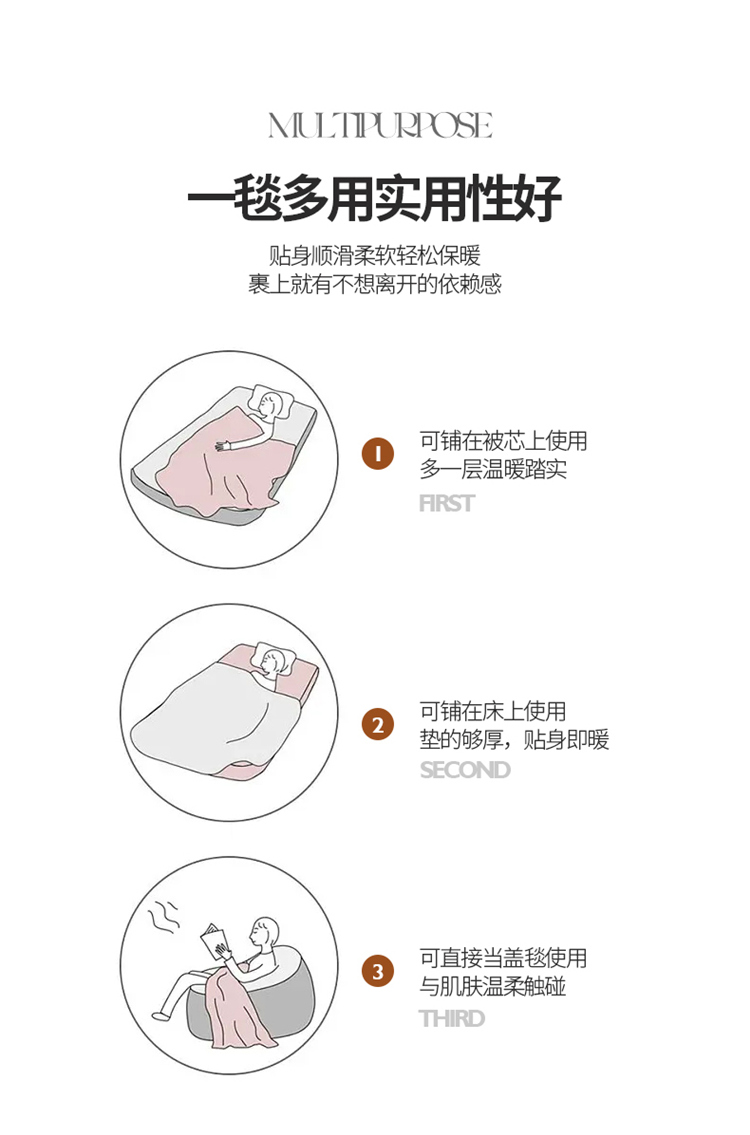 MULTIPURPOSE

一毯多用实用性好

贴身顺滑柔软轻松保暖
裹上就有不想离开的依赖感

1

可铺在被芯上使用
多一层温暖踏实

FIRST

2

可铺在床上使用
垫的够厚，贴身即暖

SECOND

3

可直接当盖毯使用
与肌肤温柔触碰

THIRD