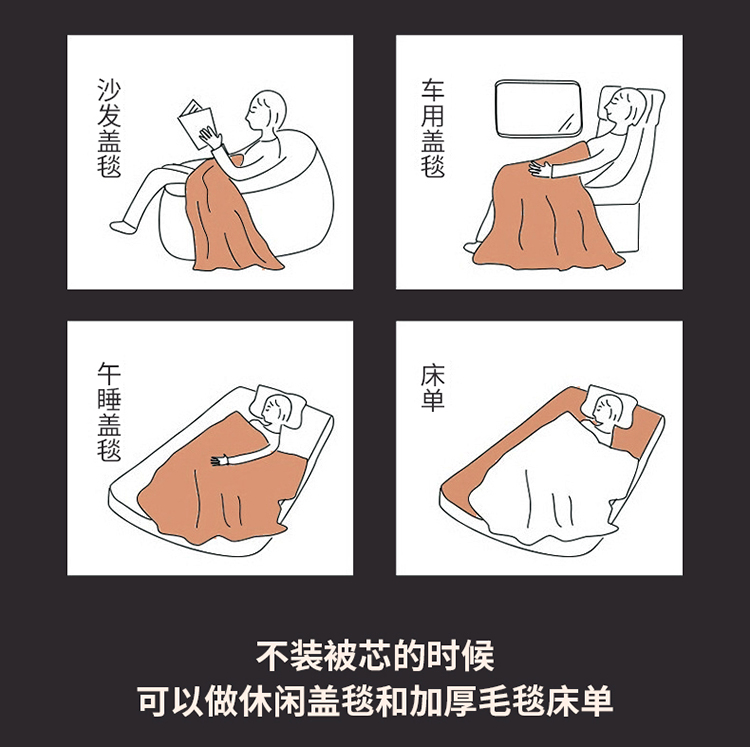 沙发盖毯

车用盖毯

午睡盖毯

床单

不装被芯的时候
可以做休闲盖毯和加厚毛毯床单