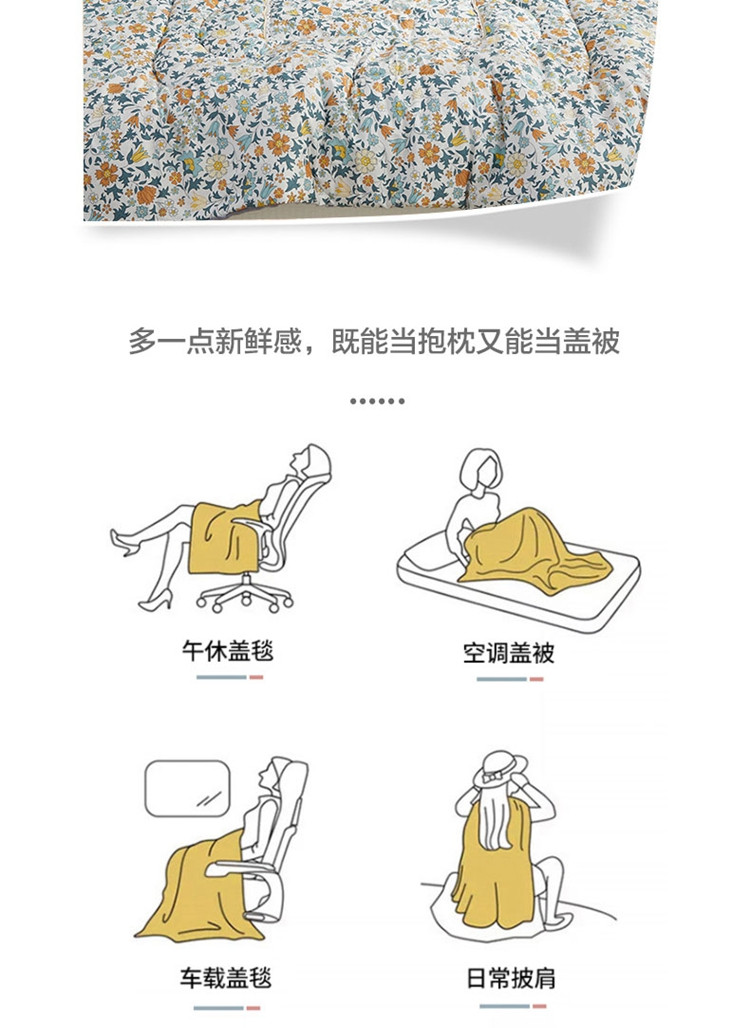 多一点新鲜感，既能当抱枕又能当盖被

午休盖毯

空调盖被

车载盖毯

日常披肩