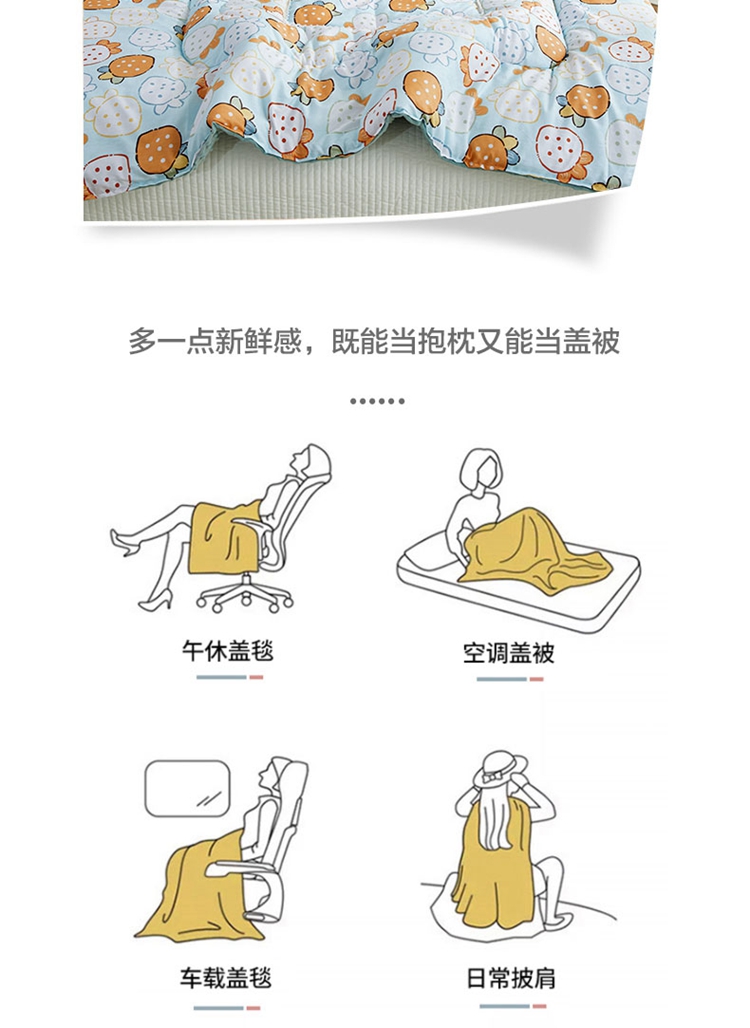 多一点新鲜感，既能当抱枕又能当盖被

午休盖毯

空调盖被

车载盖毯

日常披肩