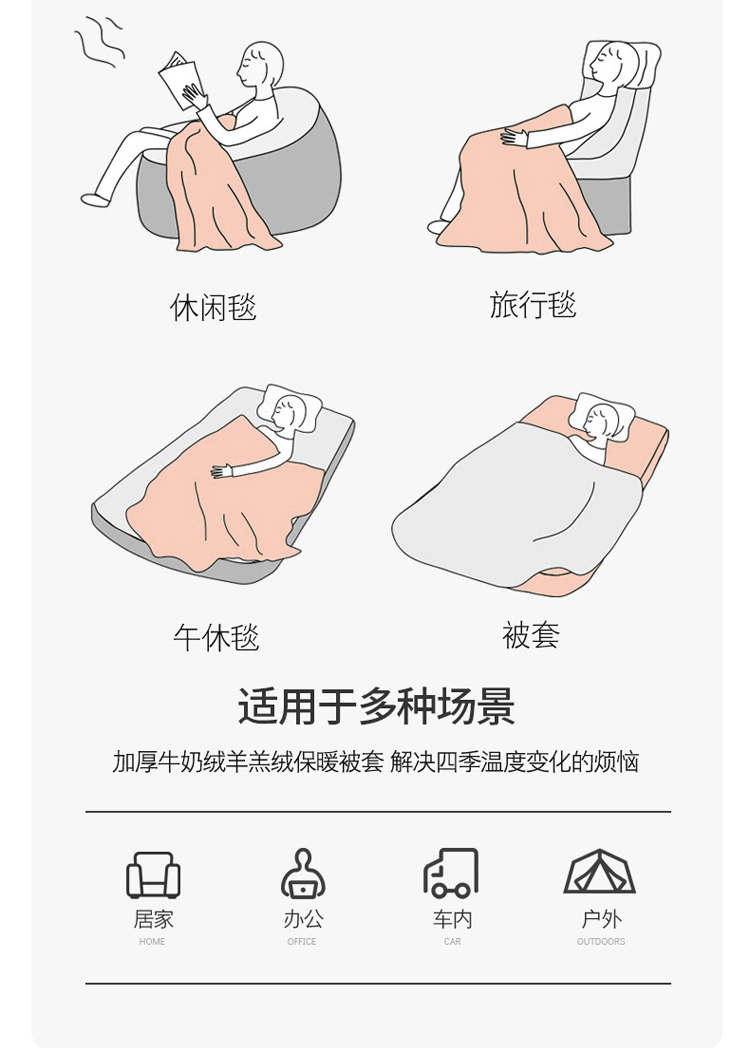 休闲毯

旅行毯

午休毯

被套

适用于多种场景

加厚牛奶绒羊羔绒保暖被套 解决四季温度变化的烦恼

居家
HOME

办公
OFFICE

车内
CAR

户外
OUTDOORS