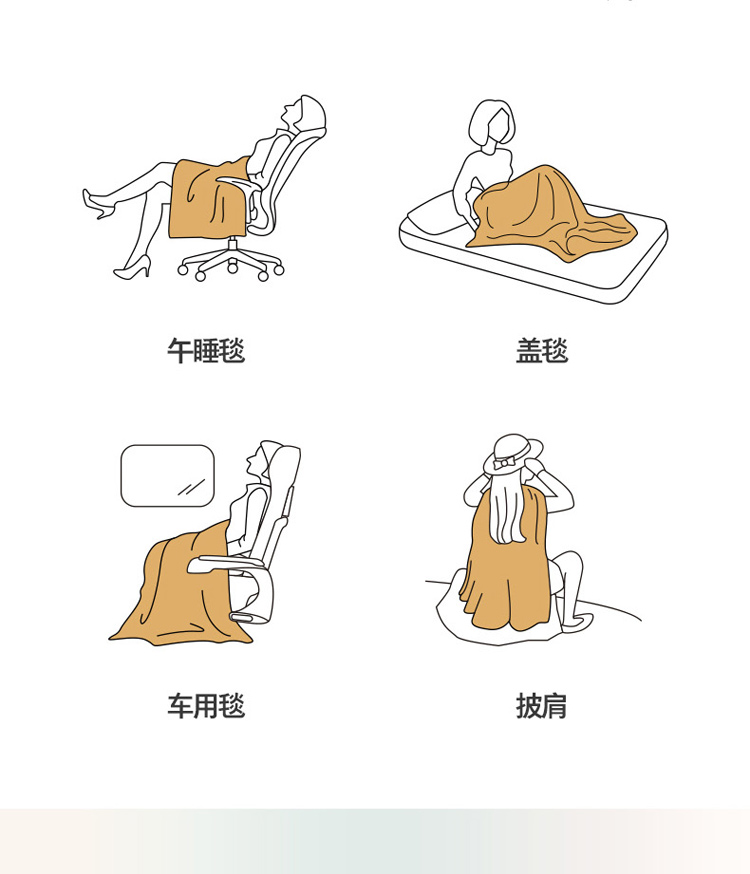 午睡毯

盖毯

车用毯

披肩