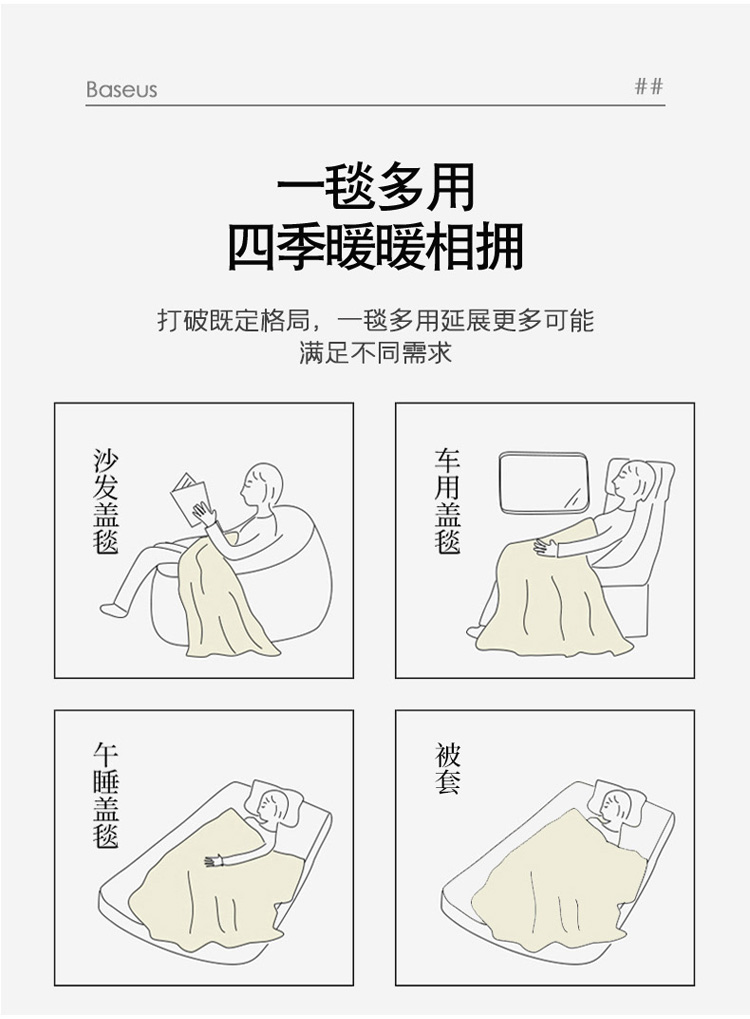 Baseus

##

一毯多用
四季暖暖相拥

打破既定格局，一毯多用延展更多可能
满足不同需求

沙发盖毯

车用盖毯

午睡盖毯

被套