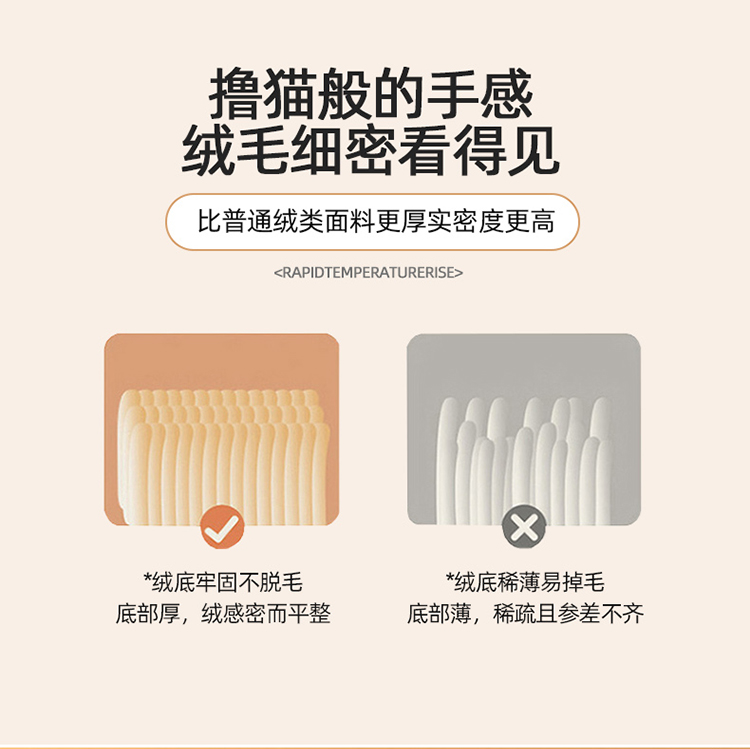 撸猫般的手感
绒毛细密看得见

比普通绒类面料更厚实密度更高

<RAPIDTEMPERATURERISE>

*绒底牢固不脱毛
底部厚，绒感密而平整

*绒底稀薄易掉毛
底部薄，稀疏且参差不齐