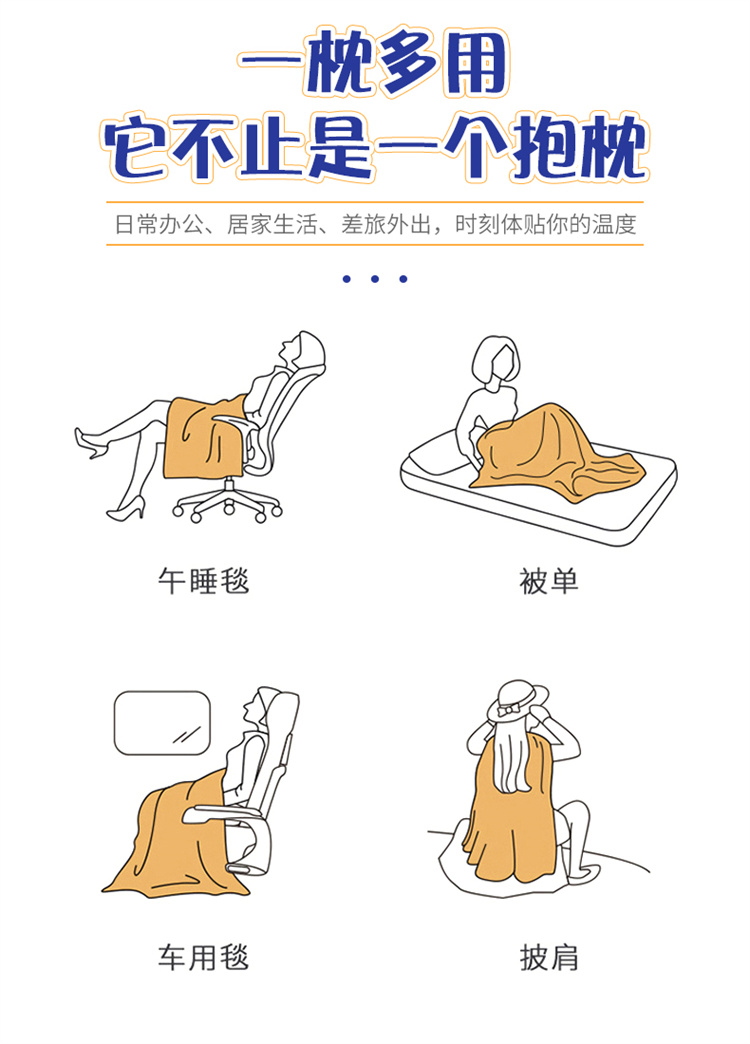 一枕多用
它不止是一个抱枕

日常办公、居家生活、差旅外出，时刻体贴你的温度

午睡毯

被单

车用毯

披肩