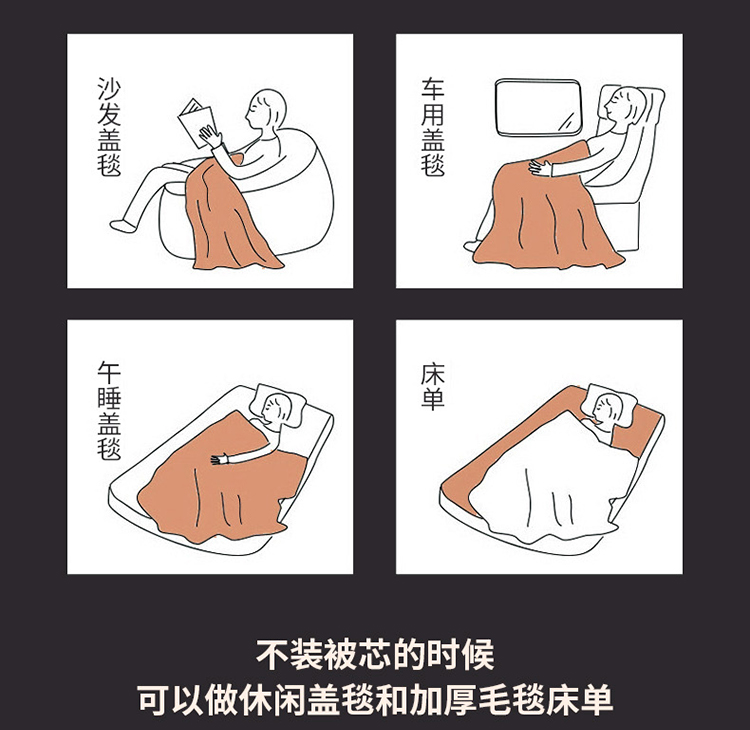 沙发盖毯

车用盖毯

午睡盖毯

床单

不装被芯的时候
可以做休闲盖毯和加厚毛毯床单