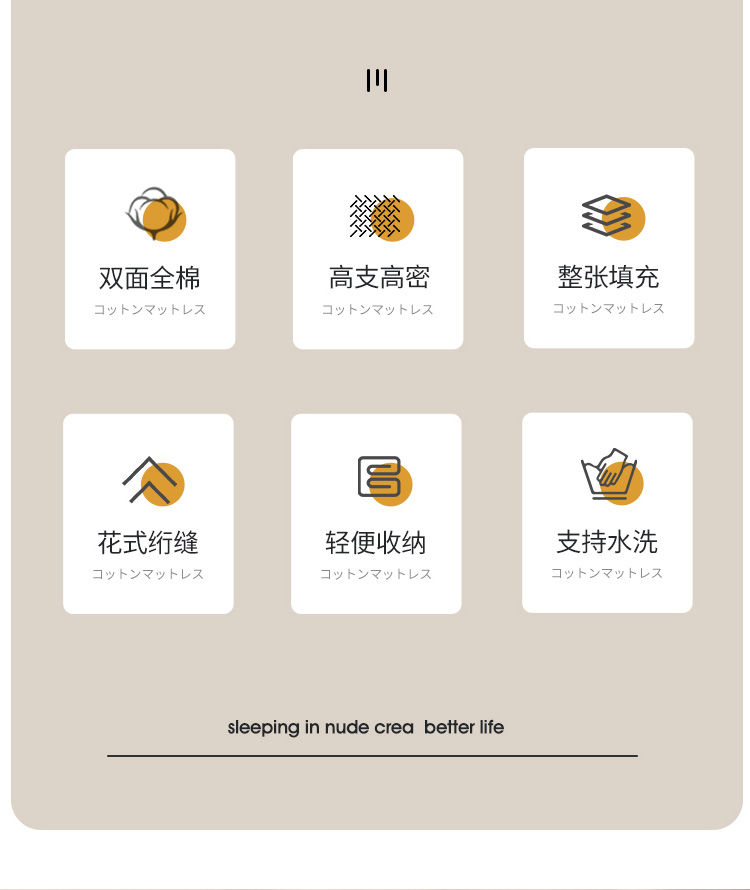 双面全棉
コットンマットレス

高支高密
コットンマットレス

整张填充
コットンマットレス

花式绗缝
コットンマットレス

轻便收纳
コットンマットレス

支持水洗
コットンマットレス

sleeping in nude crea better life