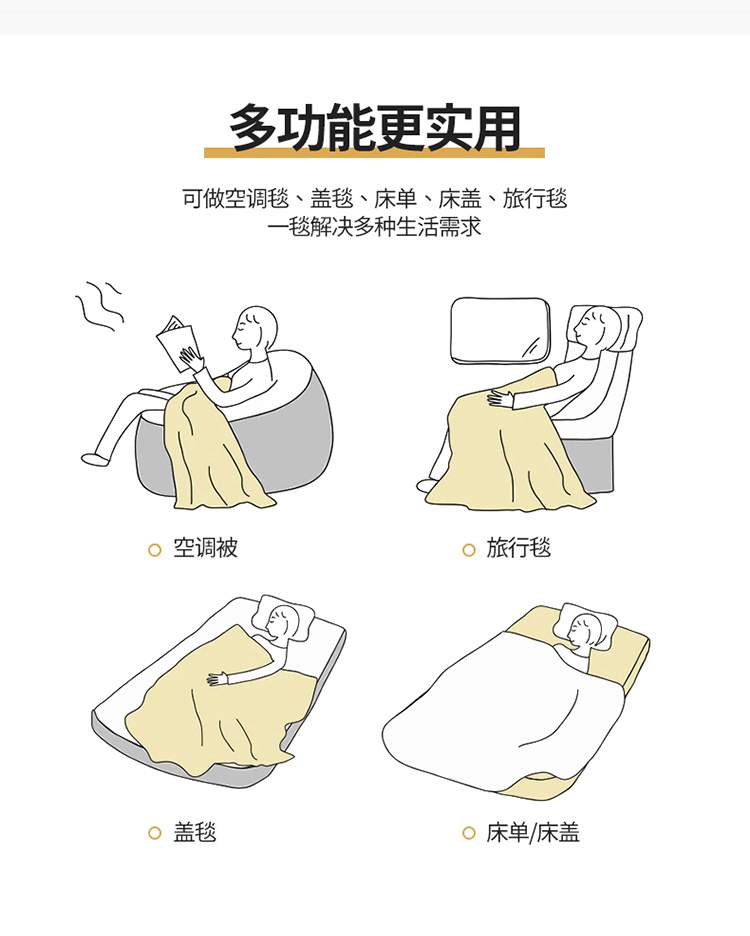 多功能更实用

可做空调毯、盖毯、床单、床盖、旅行毯
一毯解决多种生活需求

空调被

旅行毯

盖毯

床单/床盖