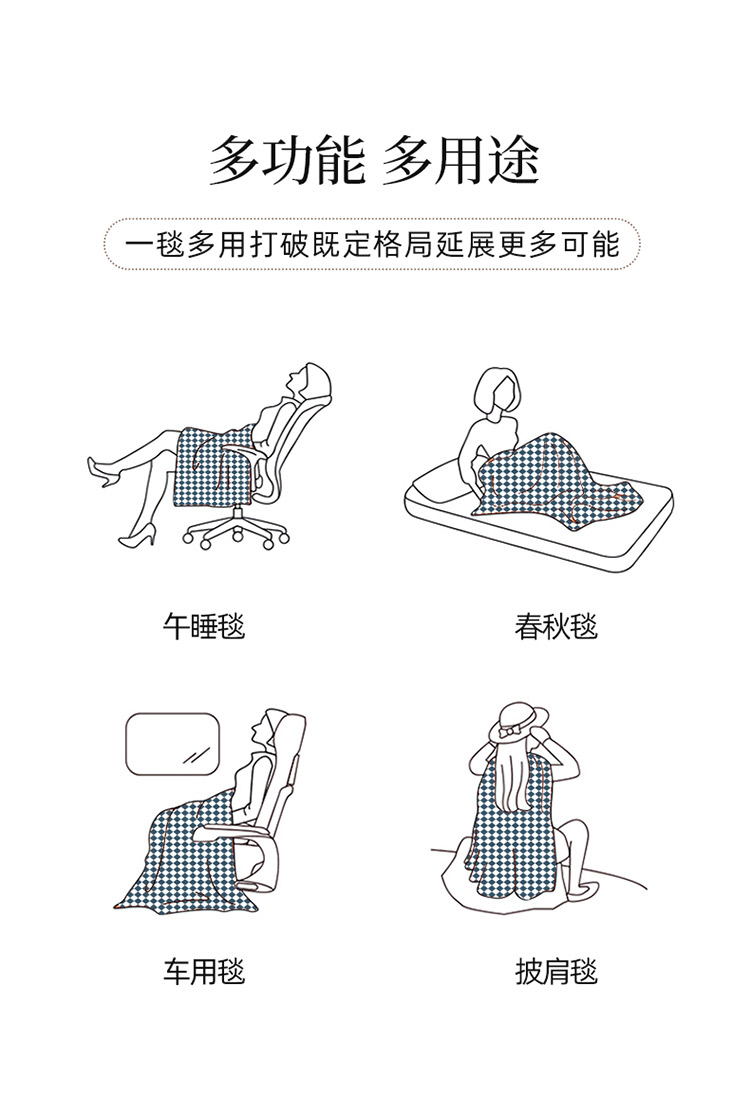 多功能 多用途

一毯多用打破既定格局延展更多可能

午睡毯

春秋毯

车用毯

披肩毯