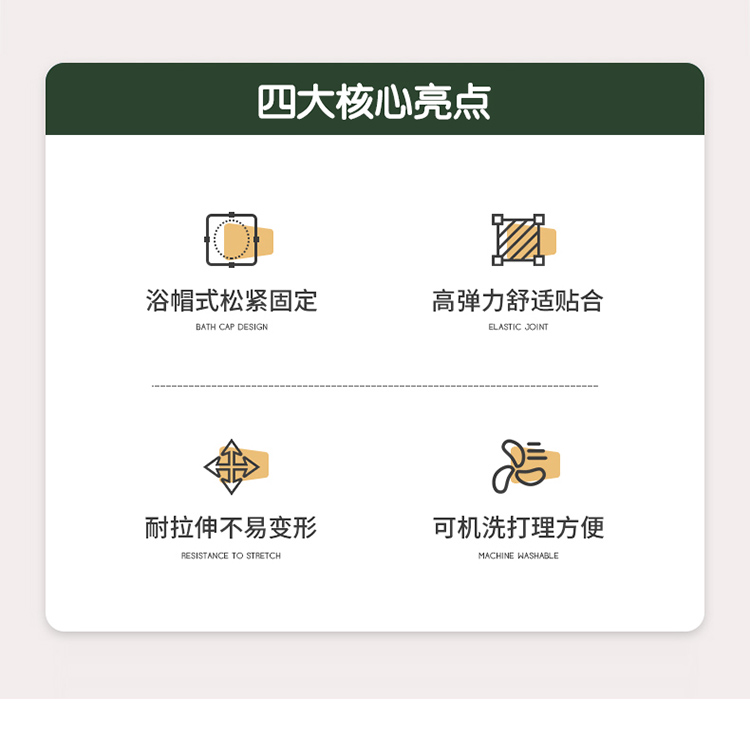 四大核心亮点

浴帽式松紧固定
BATH CAP DESIGN

高弹力舒适贴合
ELASTIC JOINT

耐拉伸不易变形
RESISTANCE TO STRETCH

可机洗打理方便
MACHINE WASHABLE