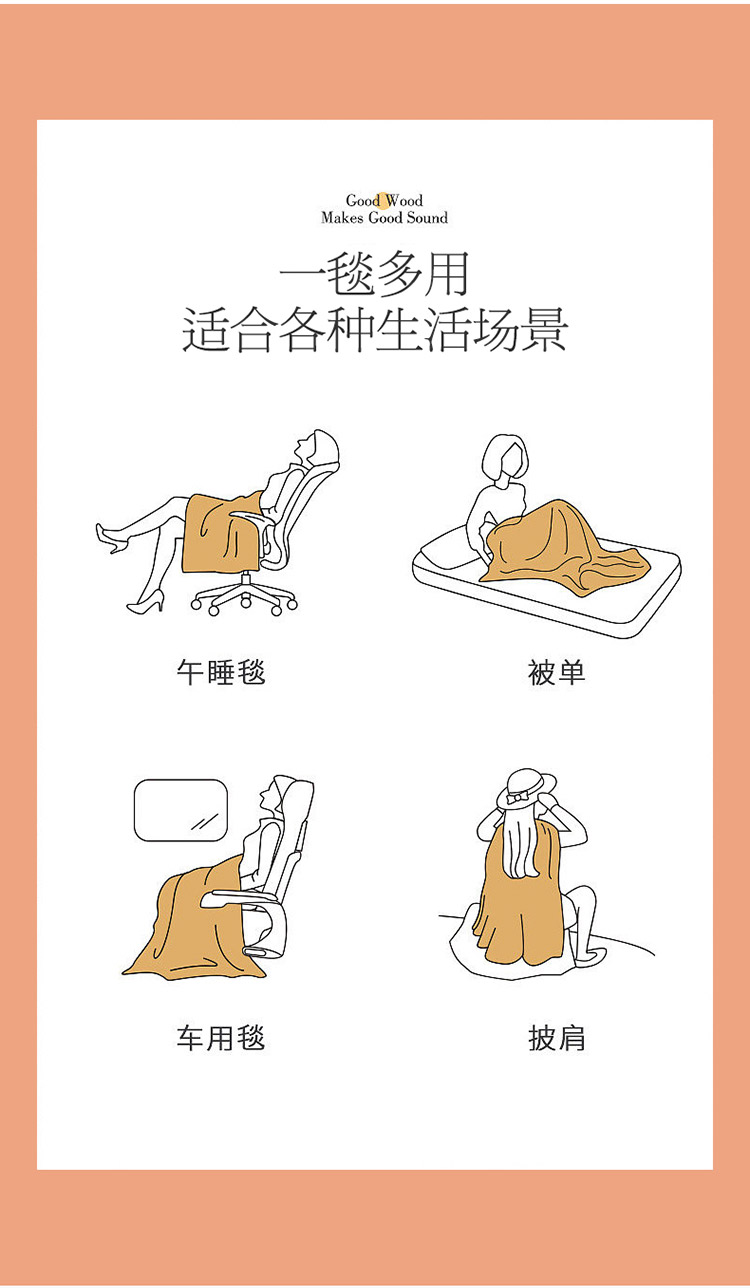 Good Wood
Makes Good Sound

一毯多用
适合各种生活场景

午睡毯

被单

车用毯

披肩