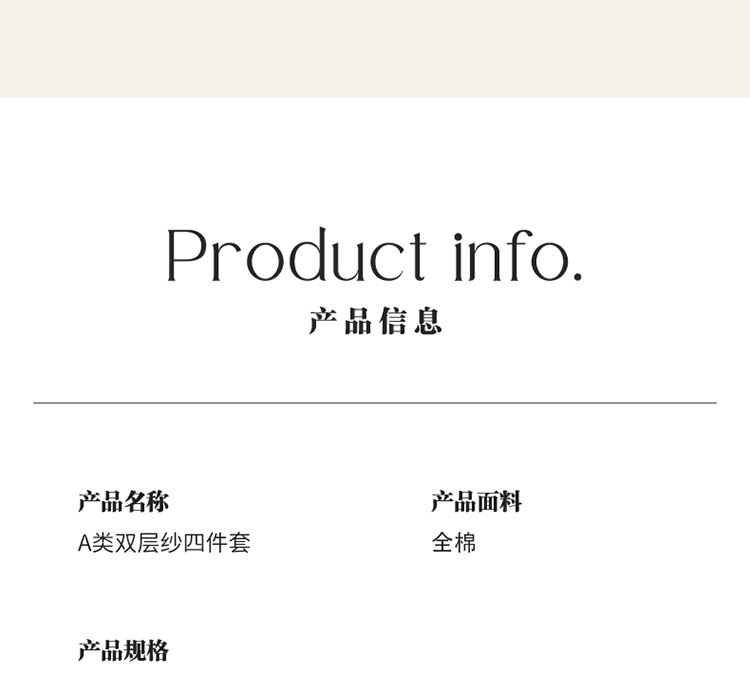 Product info.
产品信息

产品名称
A类双层纱四件套

产品面料
全棉

产品规格