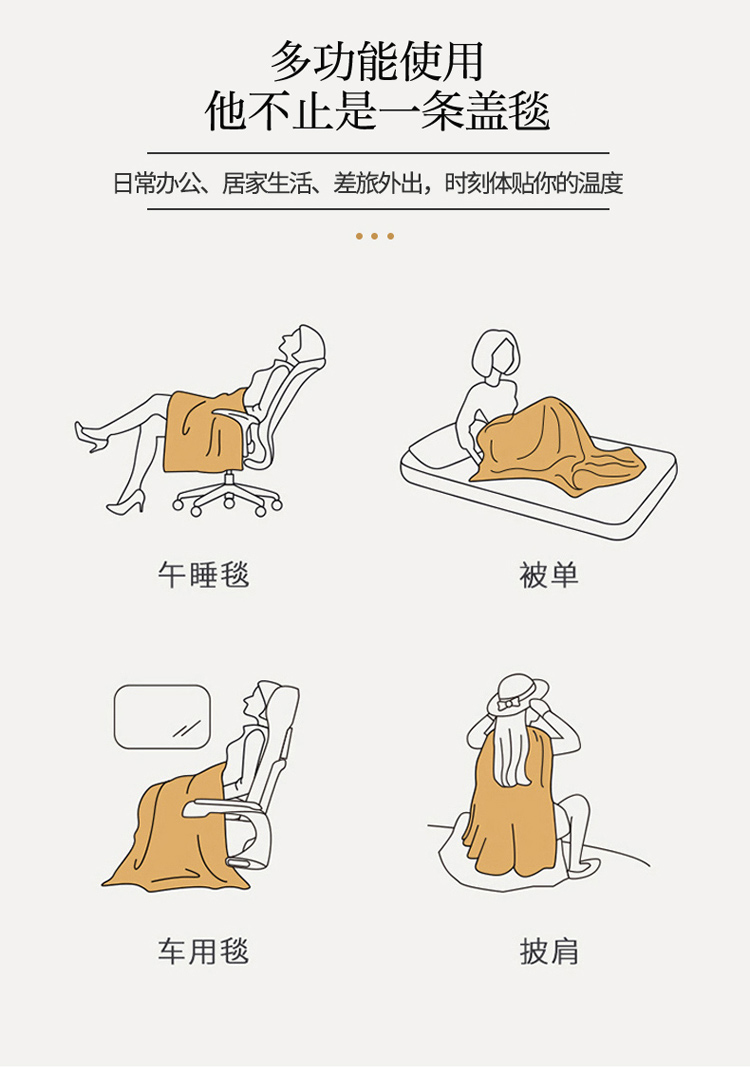 多功能使用
他不止是一条盖毯

日常办公、居家生活、差旅外出，时刻体贴你的温度

午睡毯

被单

车用毯

披肩