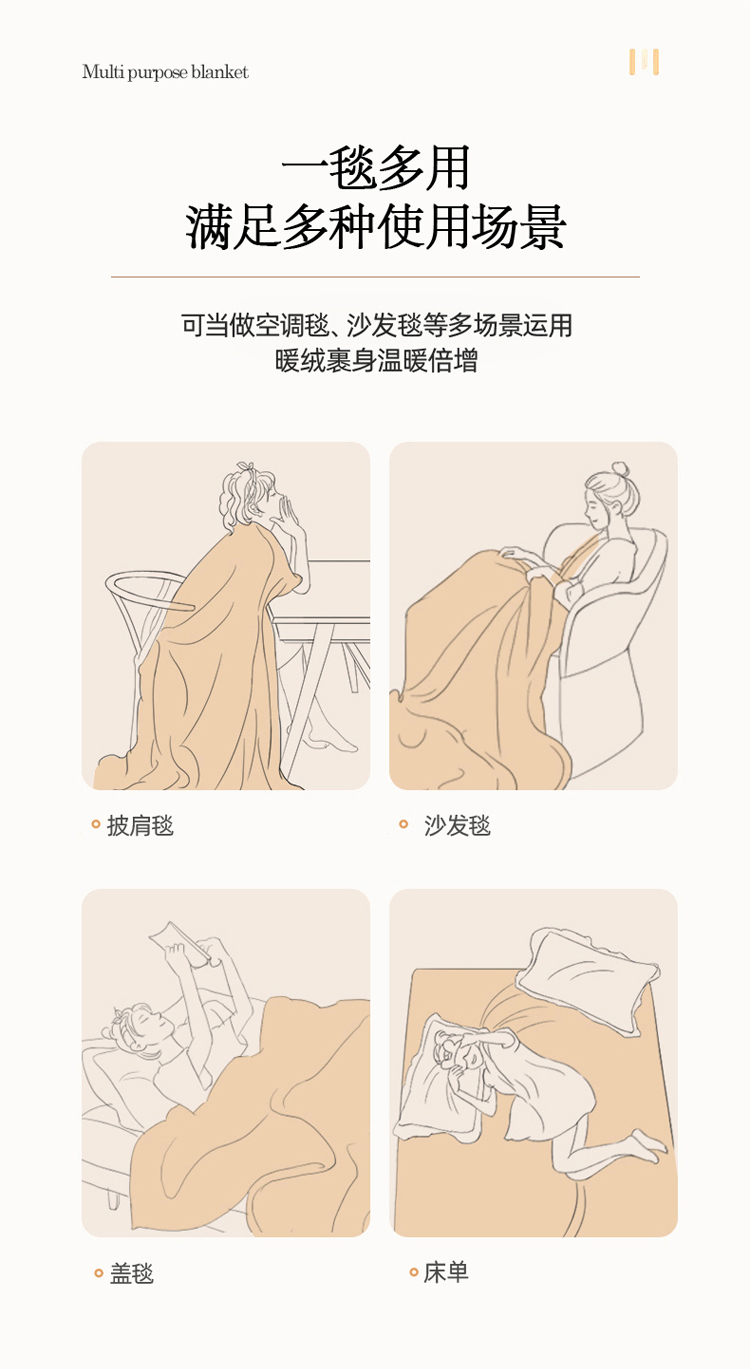 Multi purpose blanket

一毯多用
满足多种使用场景

可当做空调毯、沙发毯等多场景运用
暖绒裹身温暖倍增

披肩毯

沙发毯

盖毯

床单