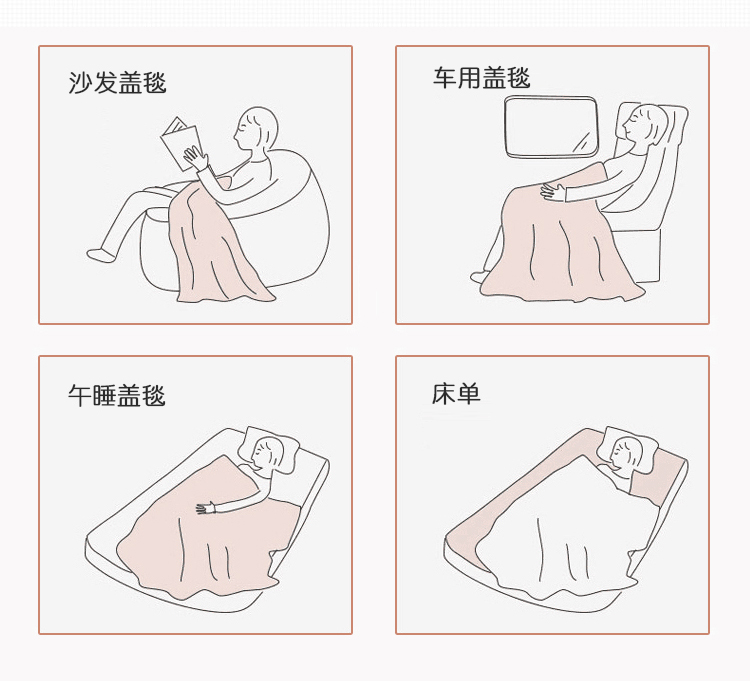 沙发盖毯

车用盖毯

午睡盖毯

床单