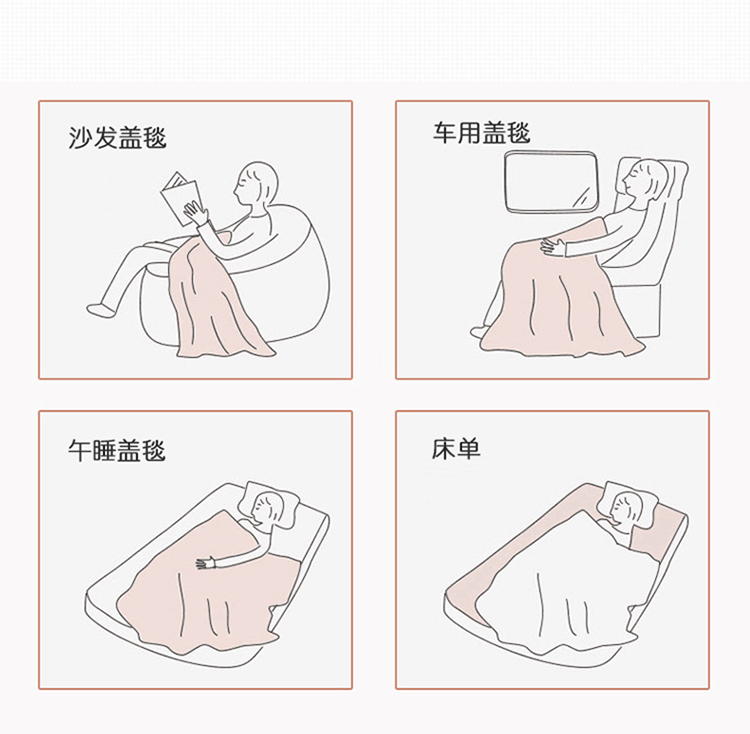 沙发盖毯

车用盖毯

午睡盖毯

床单