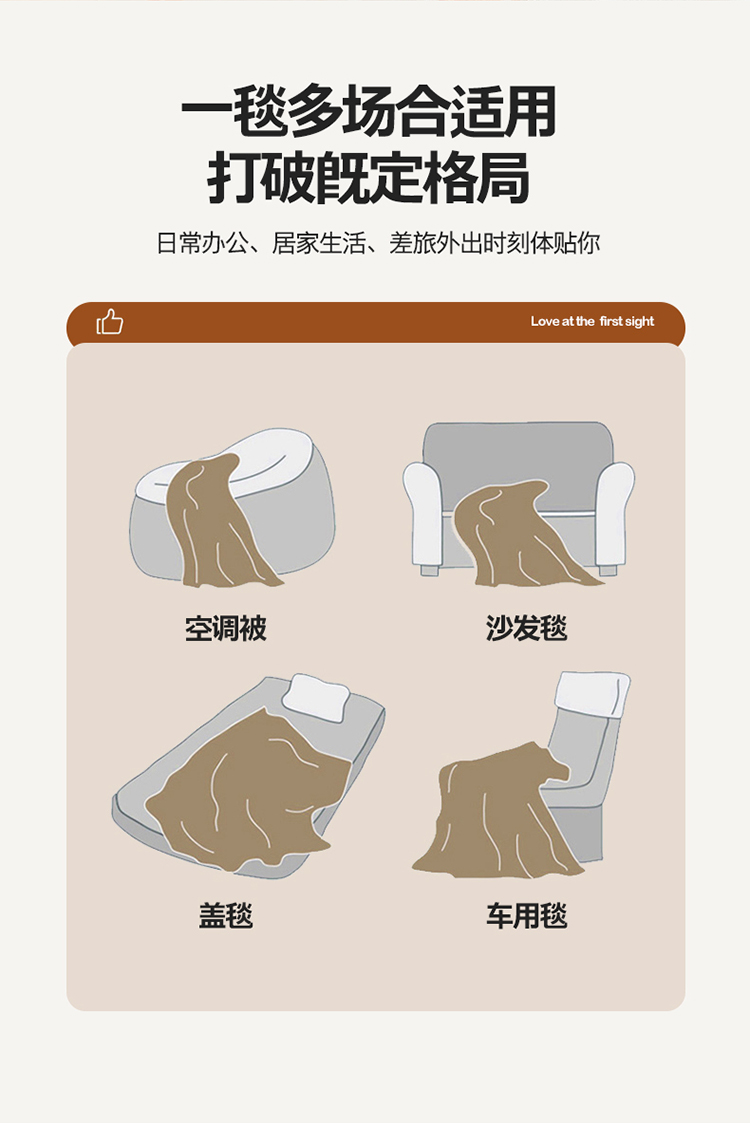 一毯多场合适用
打破既定格局

日常办公、居家生活、差旅外出时刻体贴你

Love at the first sight

空调被

沙发毯

盖毯

车用毯