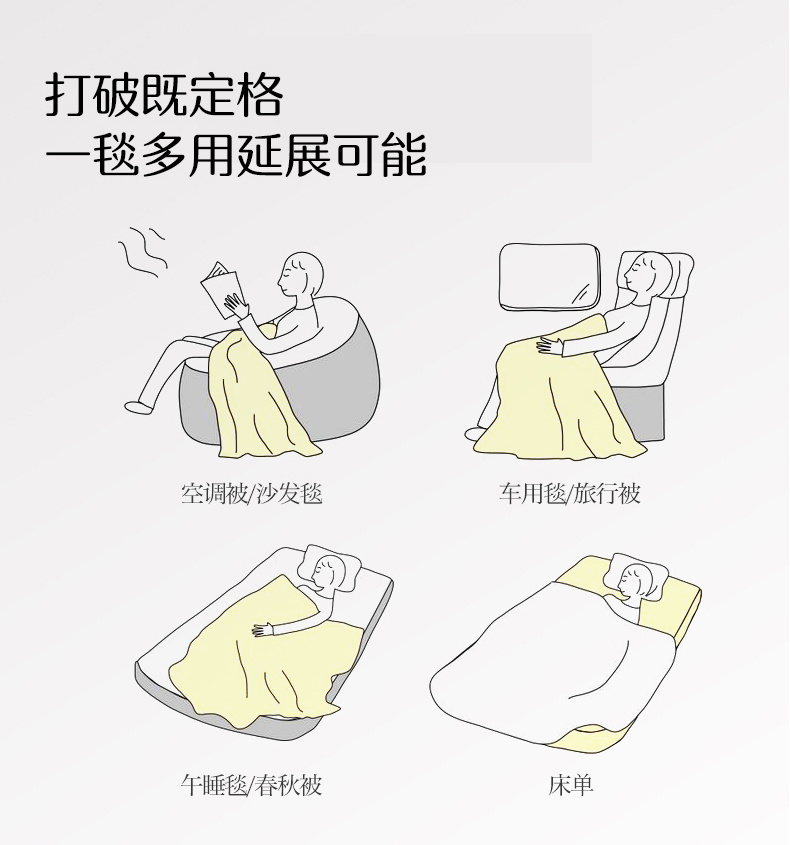 打破既定格
一毯多用延展可能

空调被/沙发毯

车用毯/旅行被

午睡毯/春秋被

床单