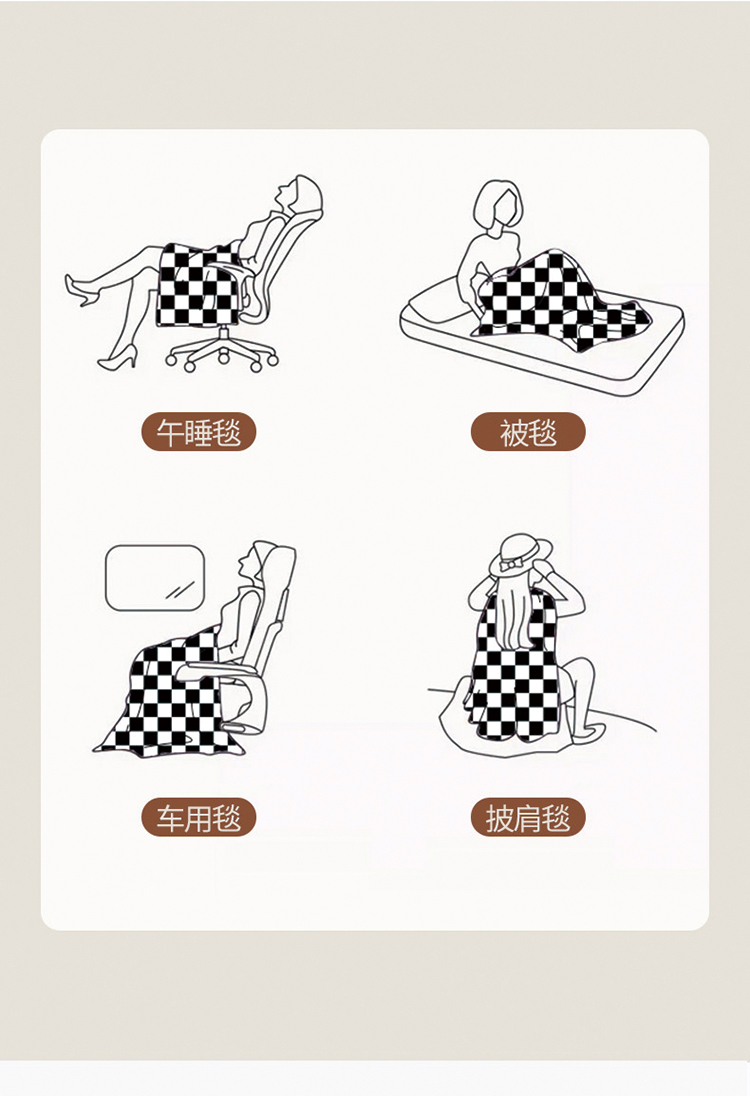 午睡毯

被毯

车用毯

披肩毯