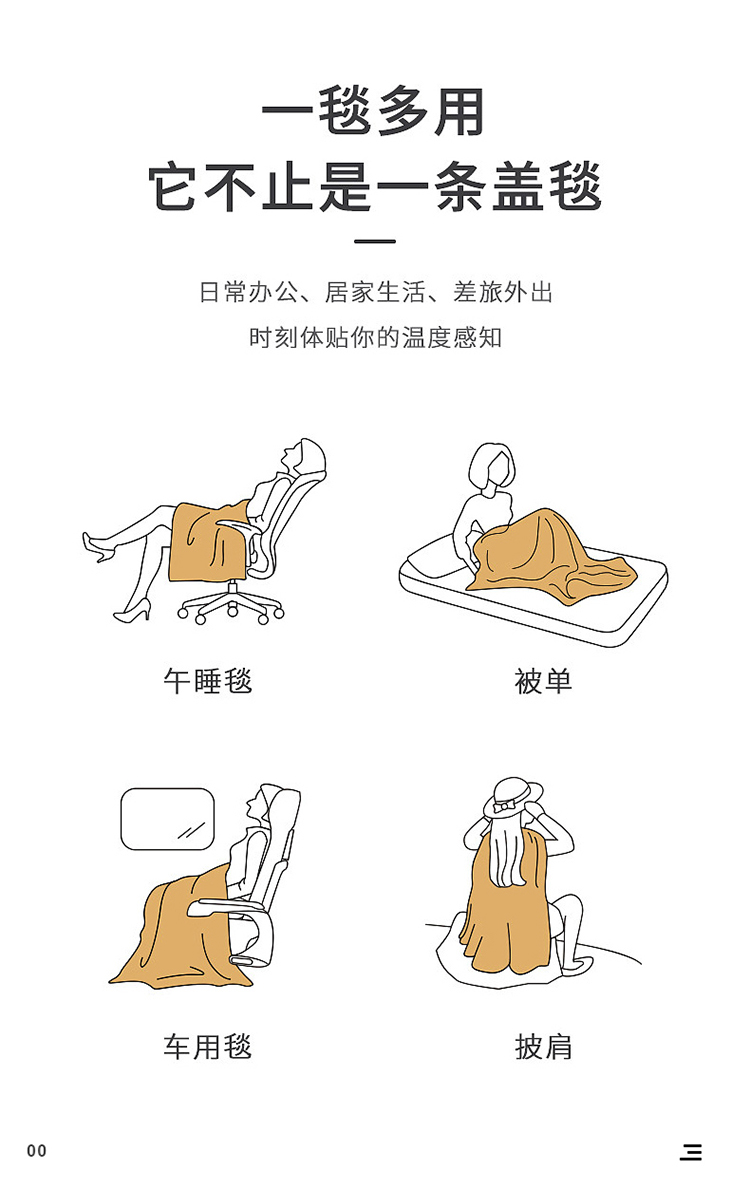 一毯多用
它不止是一条盖毯

日常办公、居家生活、差旅外出
时刻体贴你的温度感知

午睡毯

被单

车用毯

披肩

00