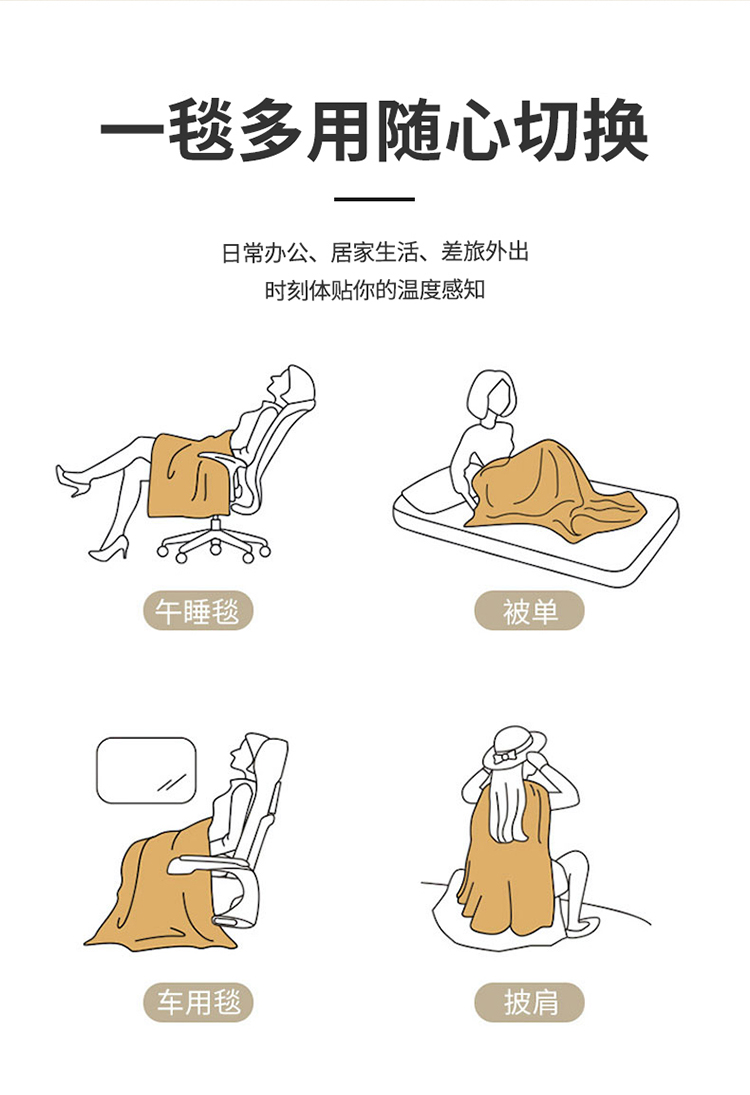 一毯多用随心切换

日常办公、居家生活、差旅外出
时刻体贴你的温度感知

午睡毯

被单

车用毯

披肩