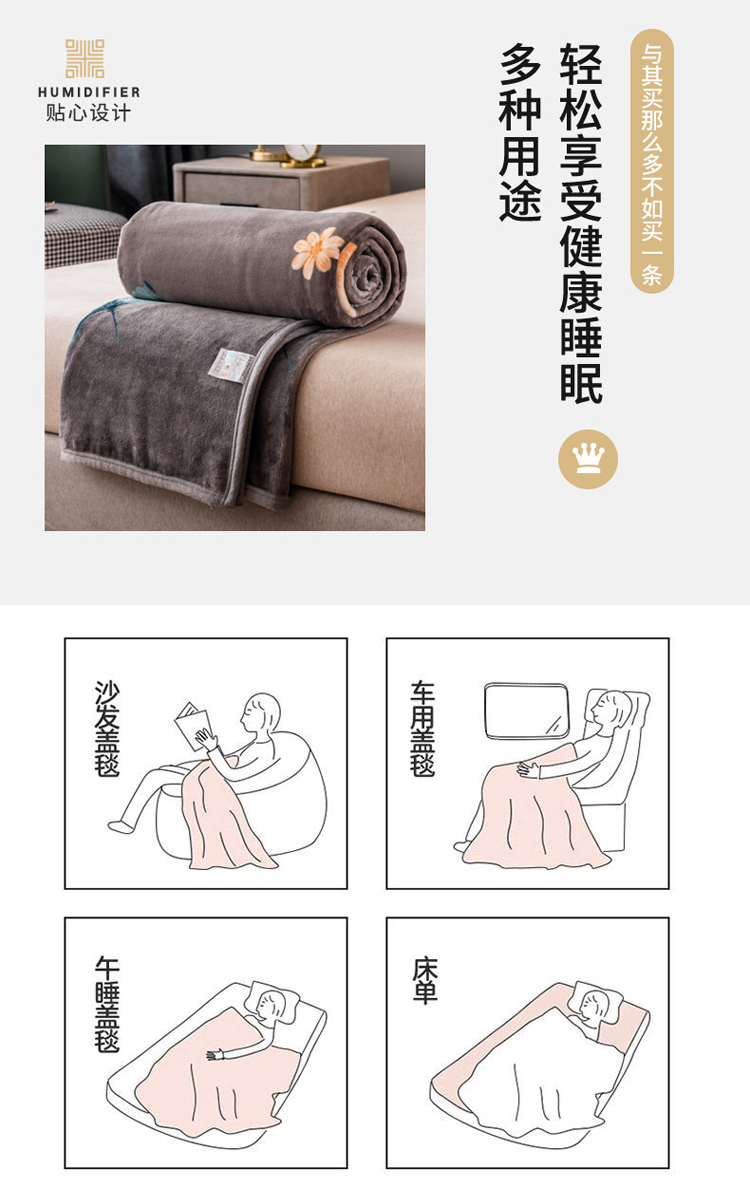 HUMIDIFIER
贴心设计

与其买那么多不如买一条

轻松享受健康睡眠

多种用途

沙发盖毯

车用盖毯

午睡盖毯

床单