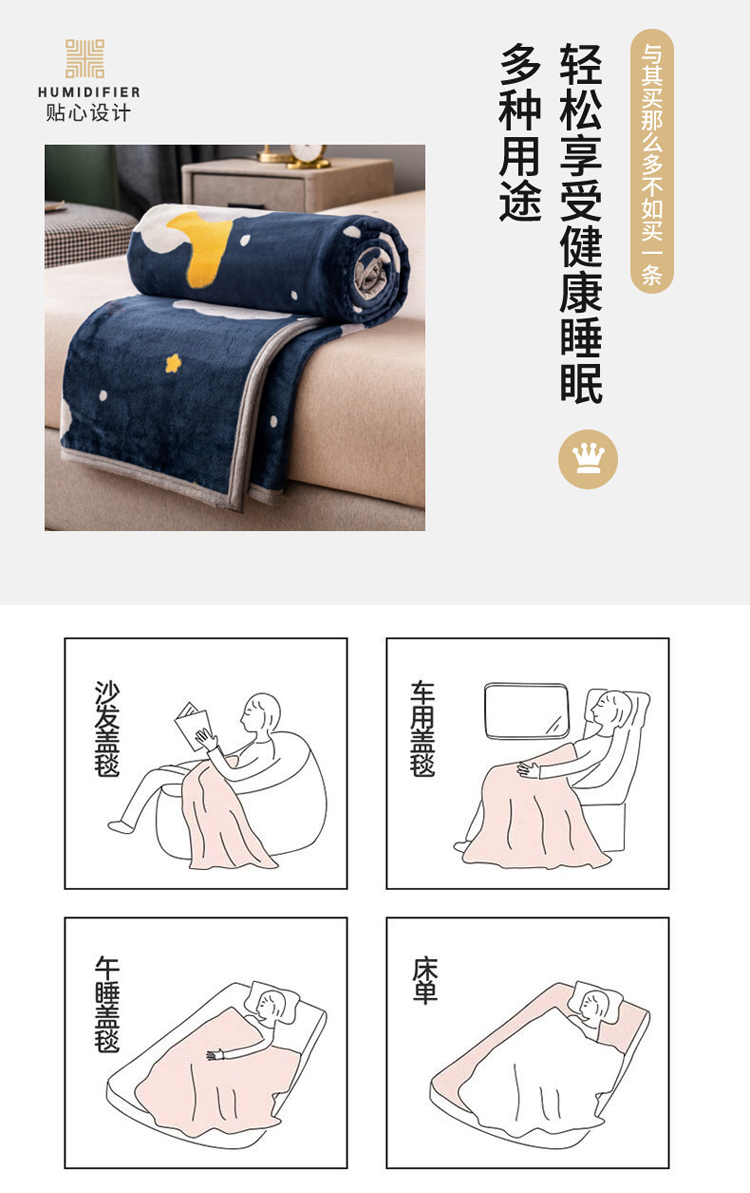 HUMIDIFIER
贴心设计

与其买那么多不如买一条

轻松享受健康睡眠

多种用途

沙发盖毯

车用盖毯

午睡盖毯

床单