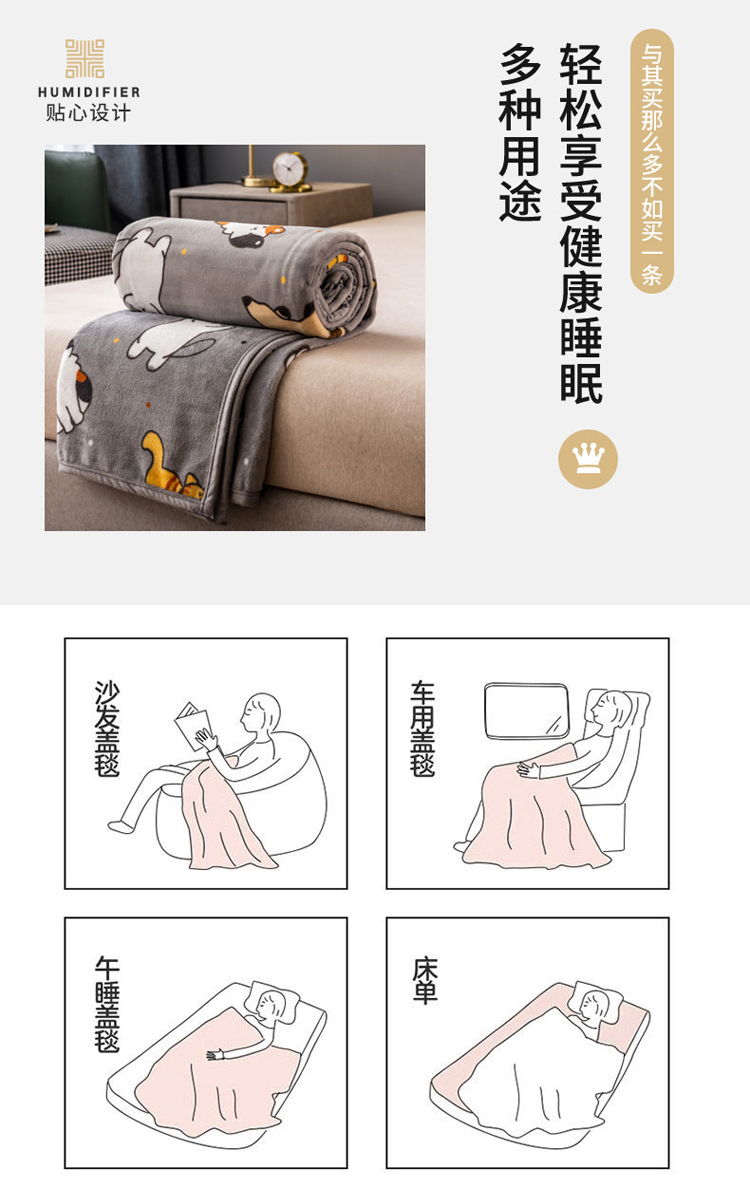 HUMIDIFIER
贴心设计

与其买那么多不如买一条

轻松享受健康睡眠

多种用途

沙发盖毯

车用盖毯

午睡盖毯

床单