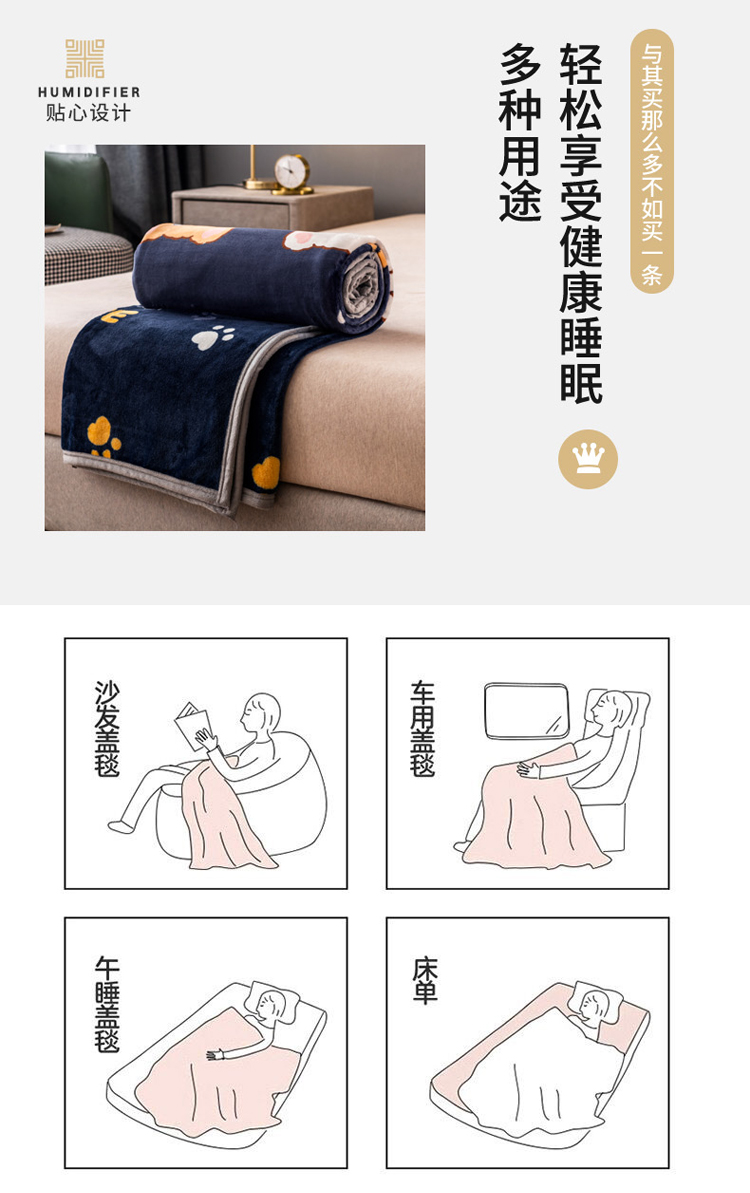 HUMIDIFIER
贴心设计

与其买那么多不如买一条

轻松享受健康睡眠

多种用途

沙发盖毯

车用盖毯

午睡盖毯

床单