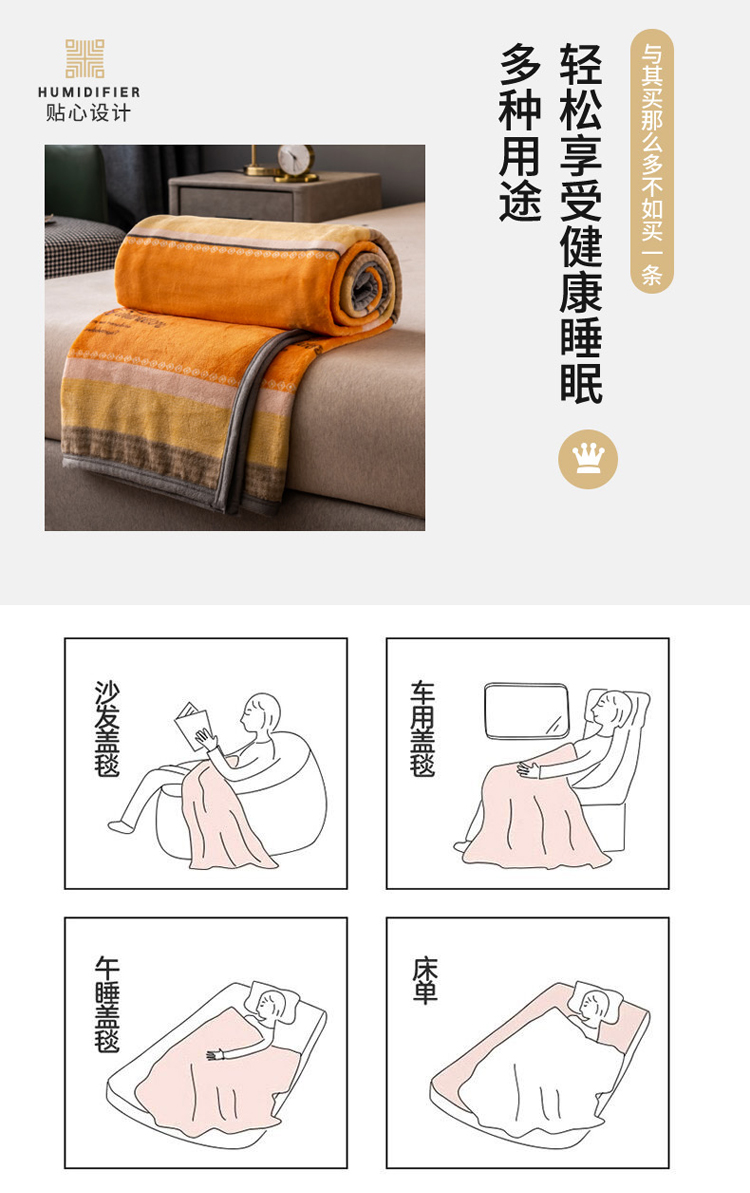 HUMIDIFIER
贴心设计

与其买那么多不如买一条

轻松享受健康睡眠

多种用途

沙发盖毯

车用盖毯

午睡盖毯

床单