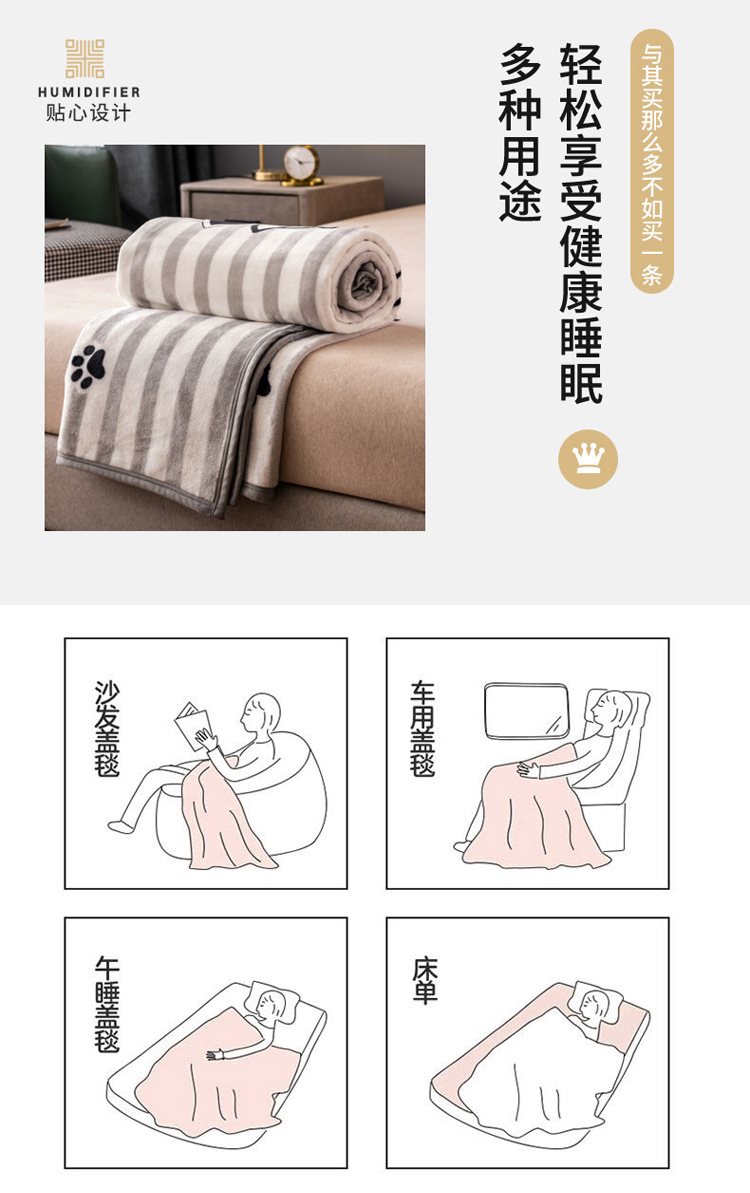 HUMIDIFIER
贴心设计

与其买那么多不如买一条

轻松享受健康睡眠

多种用途

沙发盖毯

车用盖毯

午睡盖毯

床单