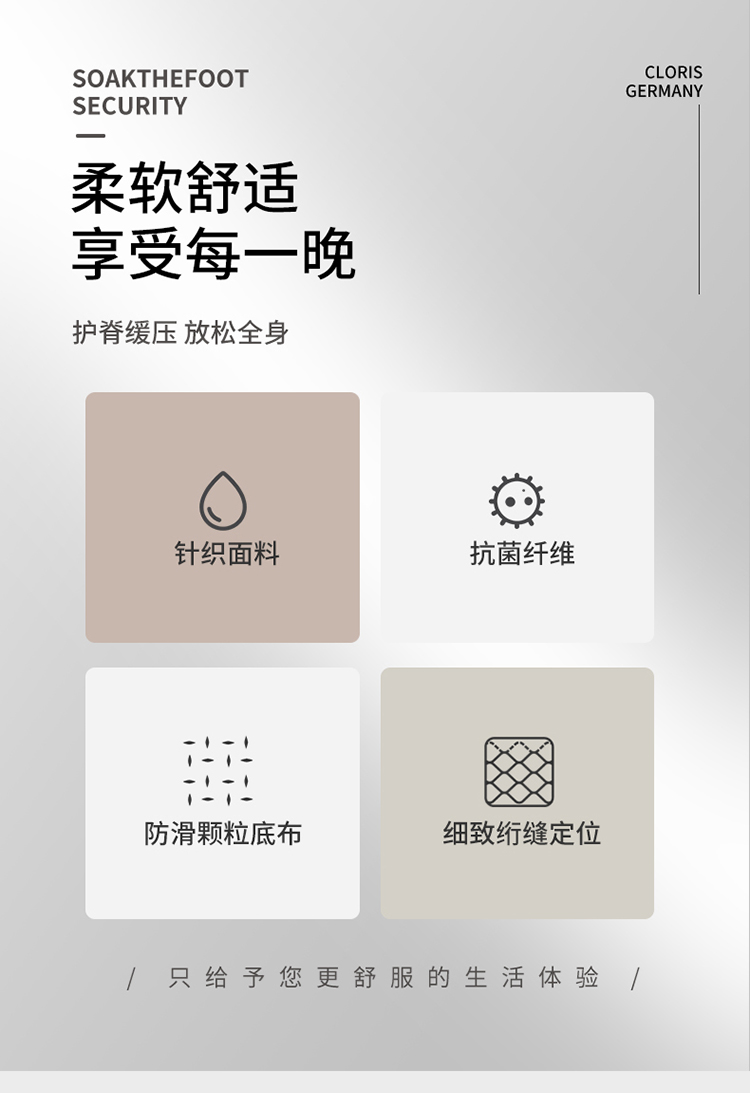 SOAKTHEFOOT
SECURITY

CLORIS
GERMANY

柔软舒适
享受每一晚

护脊缓压 放松全身

针织面料

抗菌纤维

防滑颗粒底布

细致绗缝定位

/ 只给予您更舒服的生活体验 /