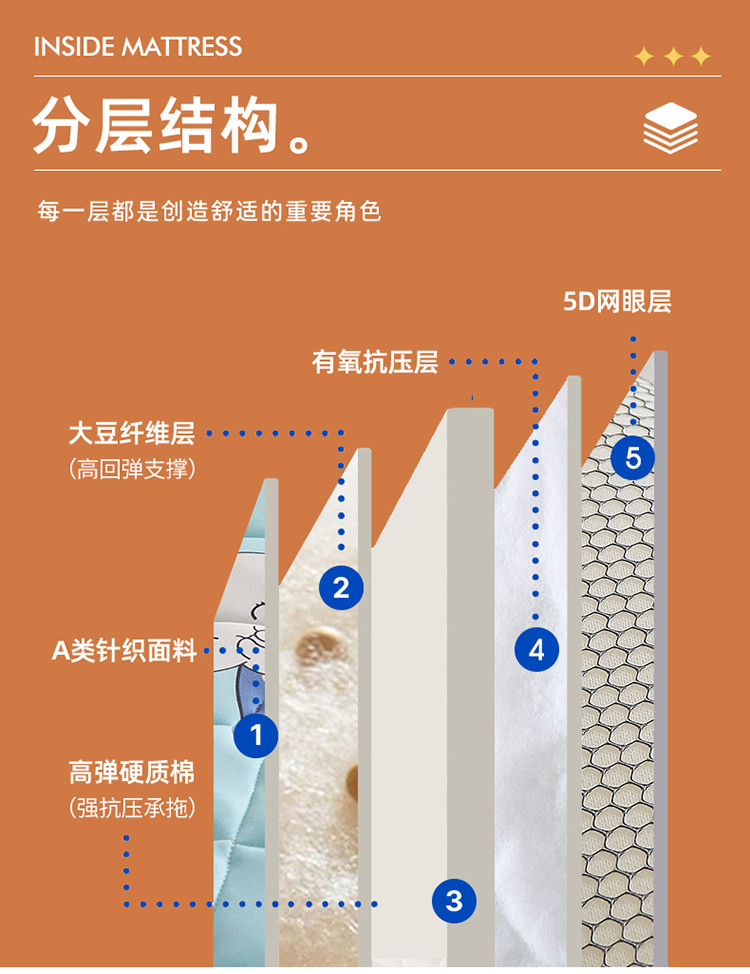 INSIDE MATTRESS

分层结构。

每一层都是创造舒适的重要角色

5D网眼层

有氧抗压层

大豆纤维层
(高回弹支撑)

A类针织面料

高弹硬质棉
(强抗压承拖)

1

2

3

4

5