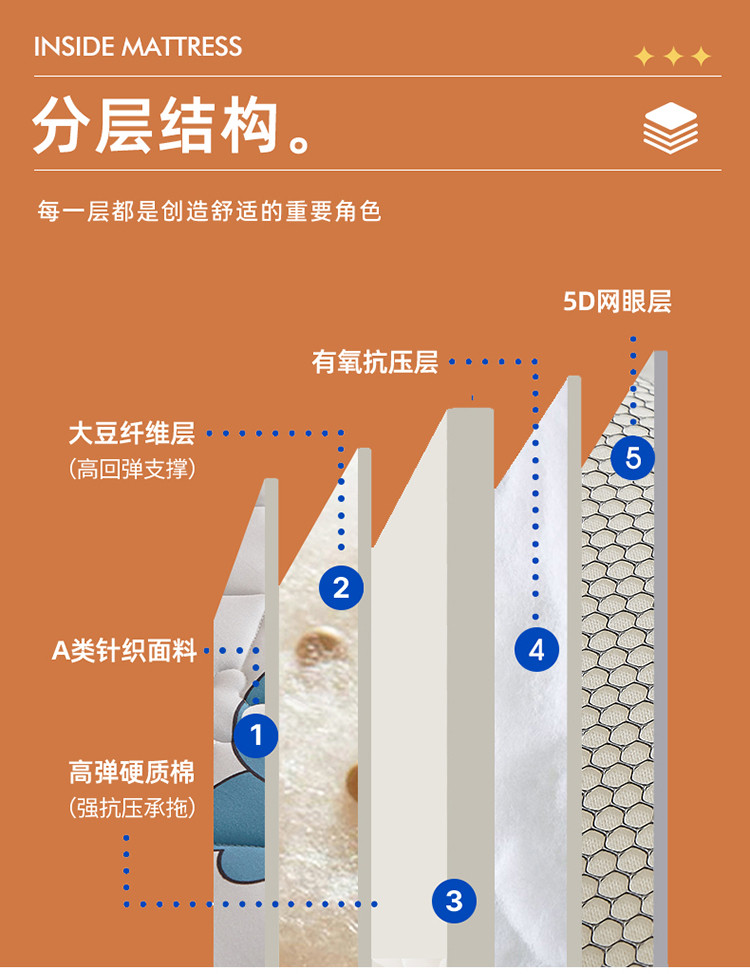 INSIDE MATTRESS

分层结构。

每一层都是创造舒适的重要角色

5D网眼层

有氧抗压层

大豆纤维层
(高回弹支撑)

A类针织面料

高弹硬质棉
(强抗压承拖)

1
2
3
4
5