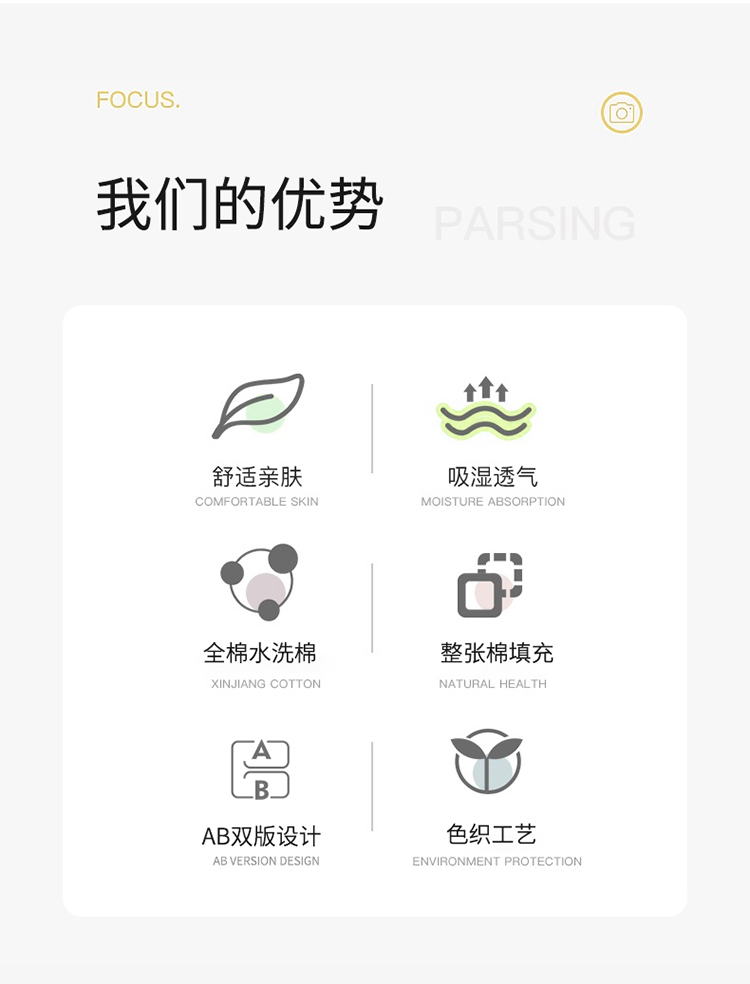 FOCUS.

我们的优势

PARSING

舒适亲肤
COMFORTABLE SKIN

吸湿透气
MOISTURE ABSORPTION

全棉水洗棉
XINJIANG COTTON

整张棉填充
NATURAL HEALTH

A
B

AB双版设计
AB VERSION DESIGN

色织工艺
ENVIRONMENT PROTECTION