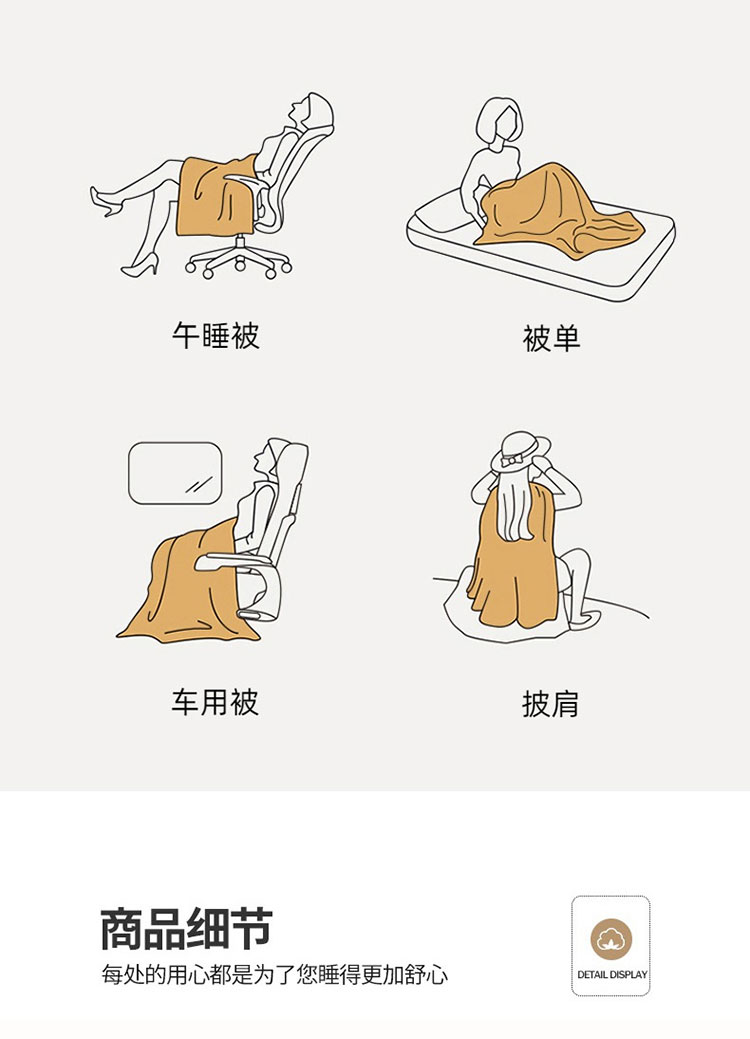 午睡被

被单

车用被

披肩

商品细节

每处的用心都是为了您睡得更加舒心

DETAIL DISPLAY