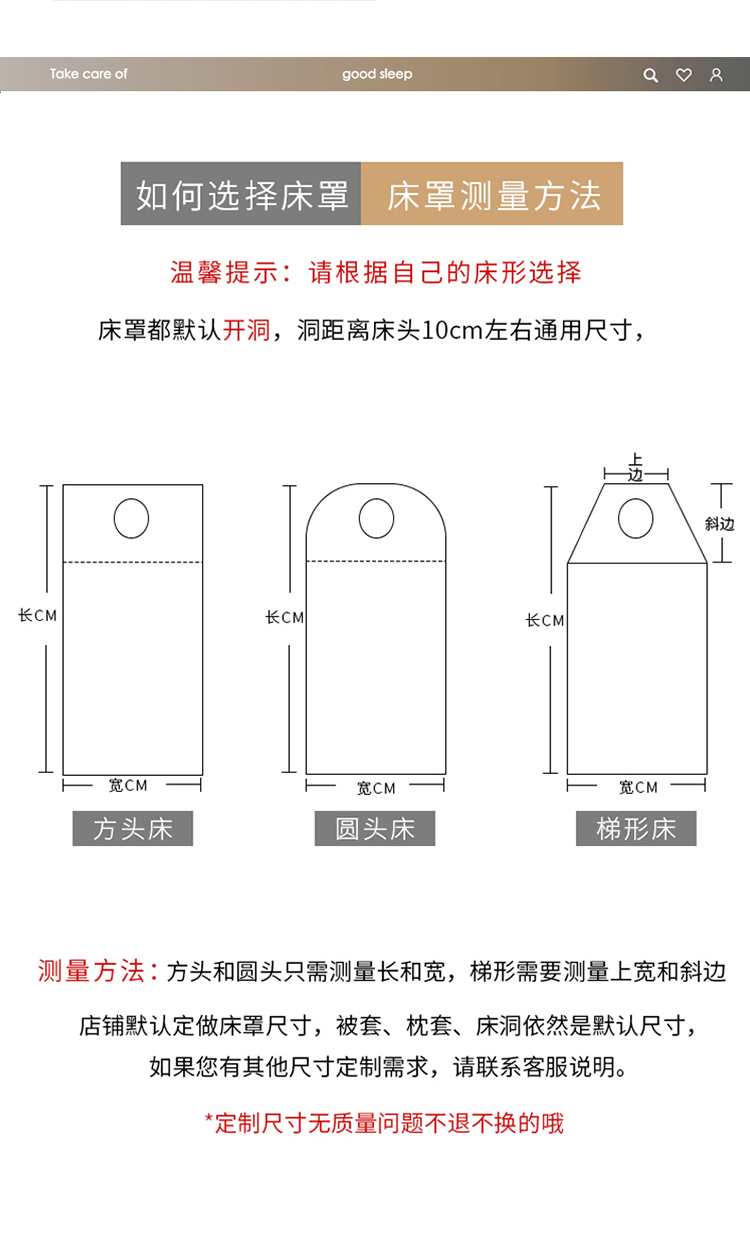 Take care of good sleep

如何选择床罩 床罩测量方法

温馨提示：请根据自己的床形选择

床罩都默认开洞，洞距离床头10cm左右通用尺寸，

长CM
宽CM
方头床

长CM
宽CM
圆头床

上边
斜边
长CM
宽CM
梯形床

测量方法：方头和圆头只需测量长和宽，梯形需要测量上宽和斜边

店铺默认定做床罩尺寸，被套、枕套、床洞依然是默认尺寸，
如果您有其他尺寸定制需求，请联系客服说明。

*定制尺寸无质量问题不退不换的哦