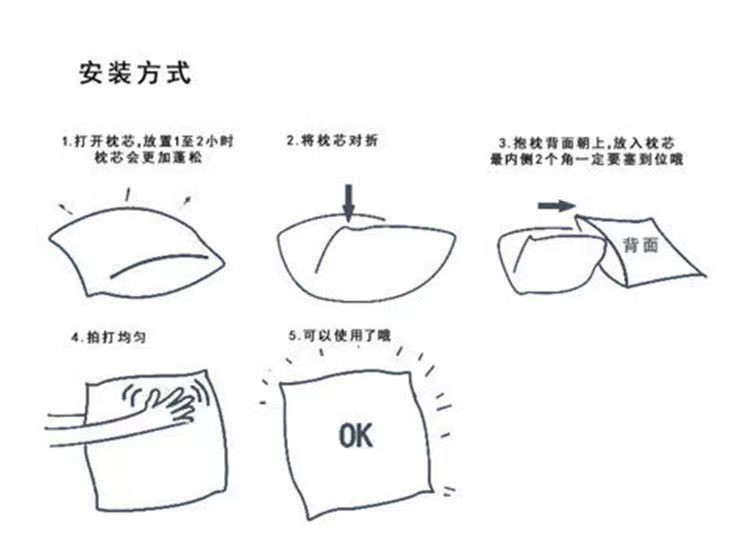 安装方式

1.打开枕芯,放置1至2小时
枕芯会更加蓬松

2.将枕芯对折

3.抱枕背面朝上,放入枕芯
最内侧2个角一定要塞到位哦

背面

4.拍打均匀

5.可以使用了哦

OK