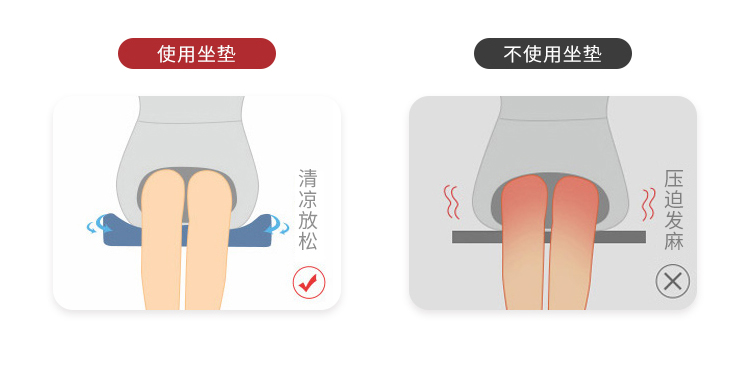 使用坐垫

清凉放松

不使用坐垫

压迫发麻