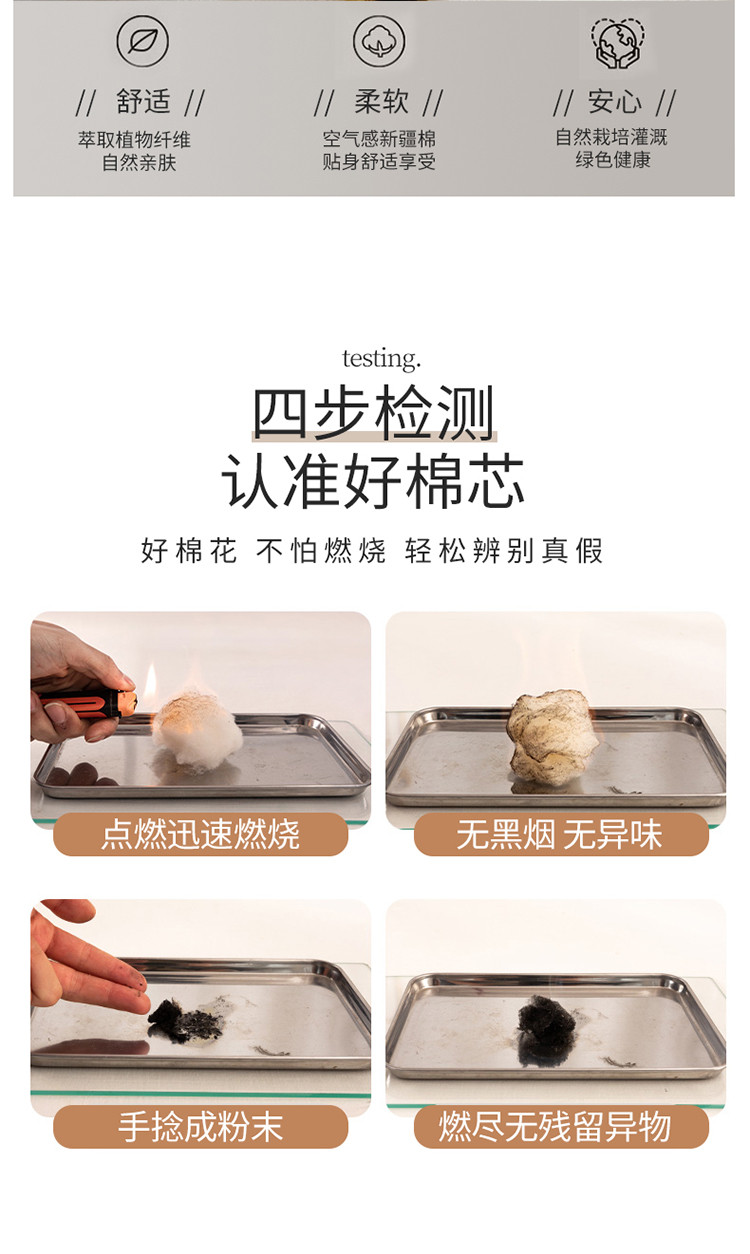 // 舒适 //
萃取植物纤维
自然亲肤

// 柔软 //
空气感新疆棉
贴身舒适享受

// 安心 //
自然栽培灌溉
绿色健康

testing.
四步检测
认准好棉芯

好棉花 不怕燃烧 轻松辨别真假

点燃迅速燃烧

无黑烟 无异味

手捻成粉末

燃尽无残留异物