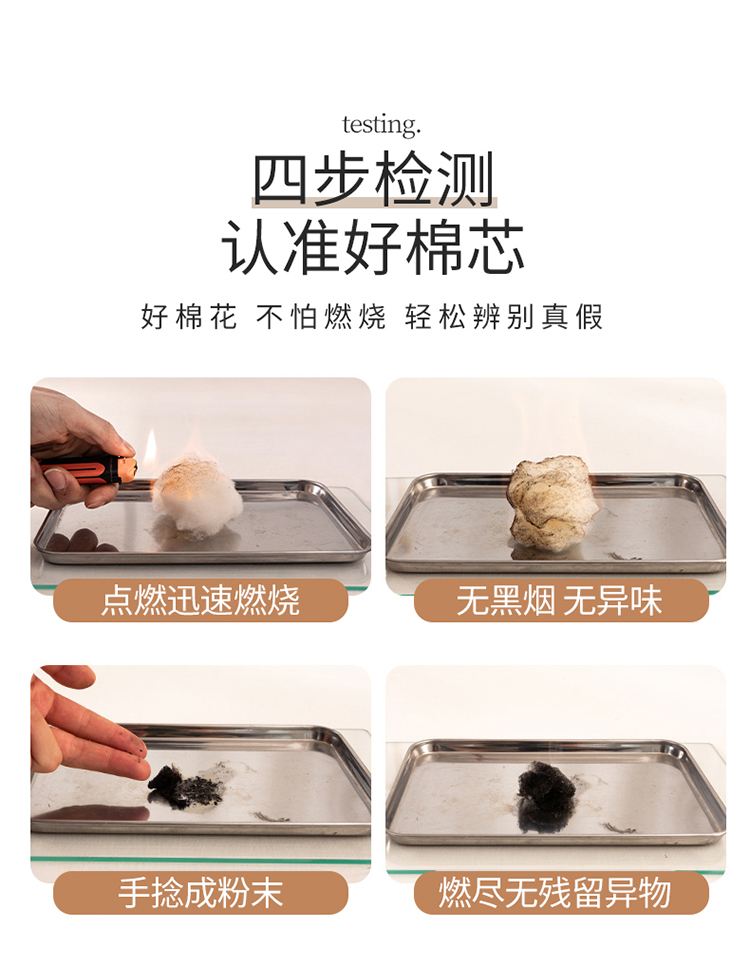 testing.

四步检测
认准好棉芯

好棉花 不怕燃烧 轻松辨别真假

点燃迅速燃烧

无黑烟 无异味

手捻成粉末

燃尽无残留异物