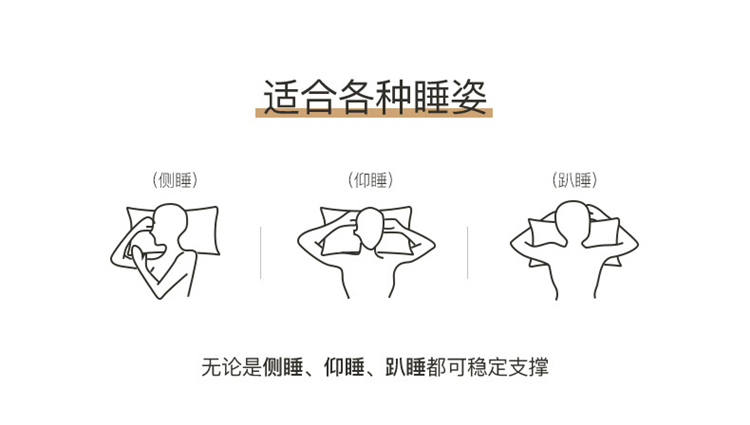 适合各种睡姿

（侧睡）

（仰睡）

（趴睡）

无论是侧睡、仰睡、趴睡都可稳定支撑