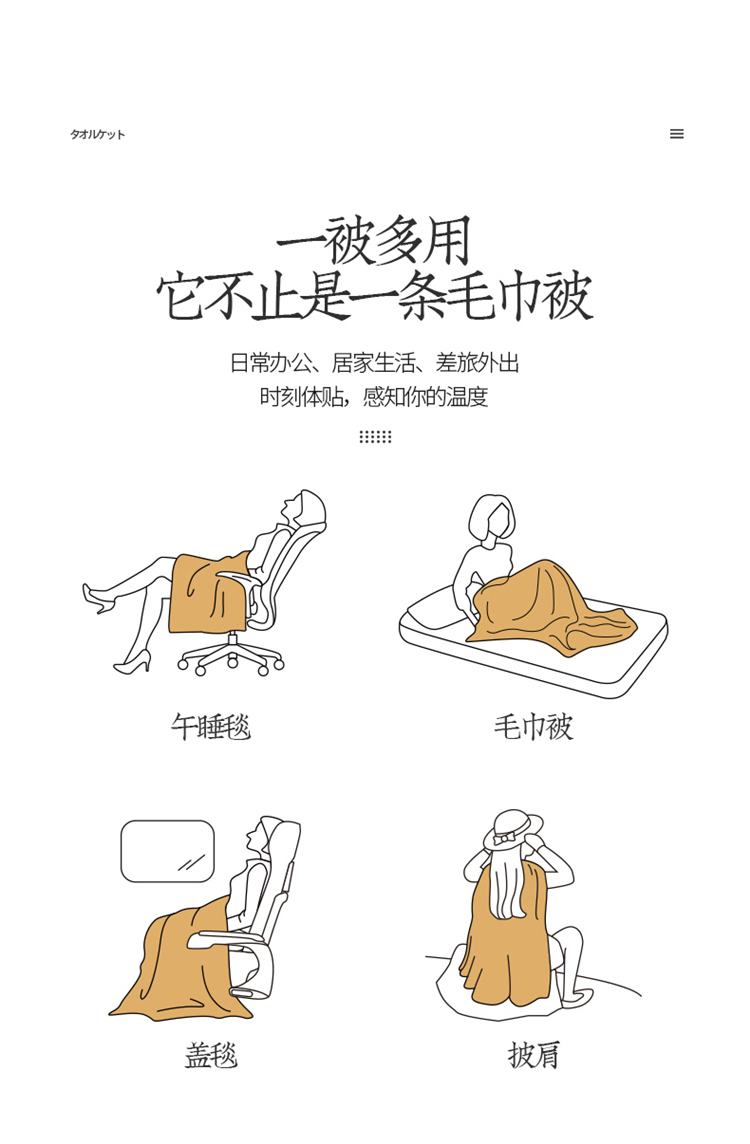 タオルケット

一被多用
它不止是一条毛巾被

日常办公、居家生活、差旅外出
时刻体贴，感知你的温度

午睡毯

毛巾被

盖毯

披肩