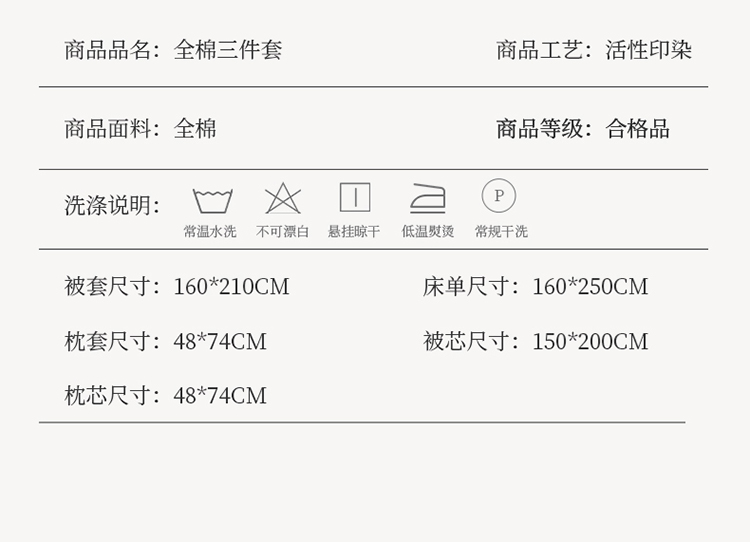 商品品名：全棉三件套 商品工艺：活性印染

商品面料：全棉 商品等级：合格品

洗涤说明：

P

常温水洗 不可漂白 悬挂晾干 低温熨烫 常规干洗

被套尺寸：160*210CM 床单尺寸：160*250CM

枕套尺寸：48*74CM 被芯尺寸：150*200CM

枕芯尺寸：48*74CM