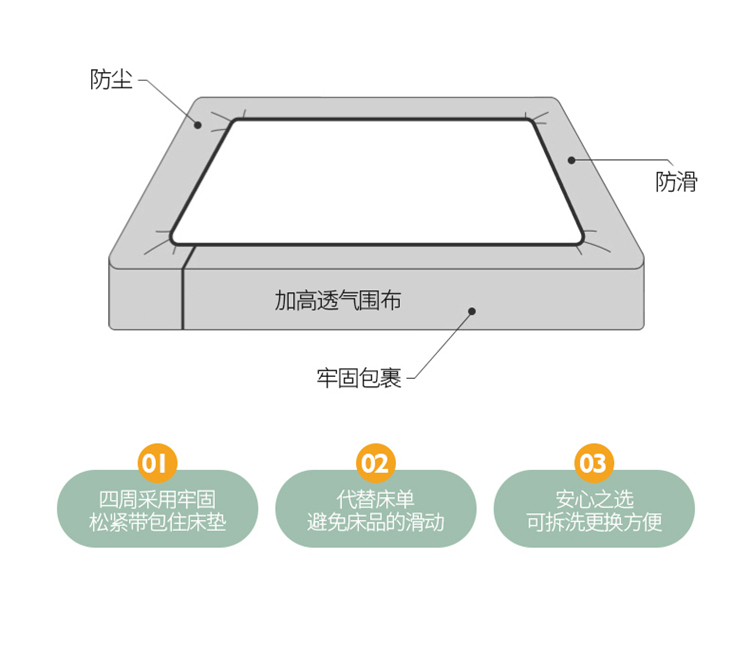 防尘

防滑

加高透气围布

牢固包裹

01
四周采用牢固
松紧带包住床垫

02
代替床单
避免床品的滑动

03
安心之选
可拆洗更换方便