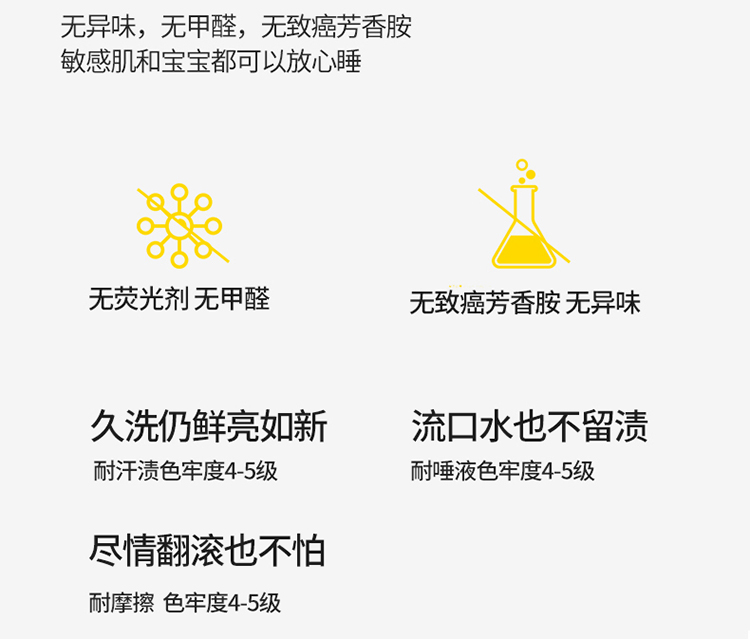 无异味，无甲醛，无致癌芳香胺
敏感肌和宝宝都可以放心睡

无荧光剂 无甲醛

无致癌芳香胺 无异味

久洗仍鲜亮如新

耐汗渍色牢度4-5级

流口水也不留渍

耐唾液色牢度4-5级

尽情翻滚也不怕

耐摩擦 色牢度4-5级