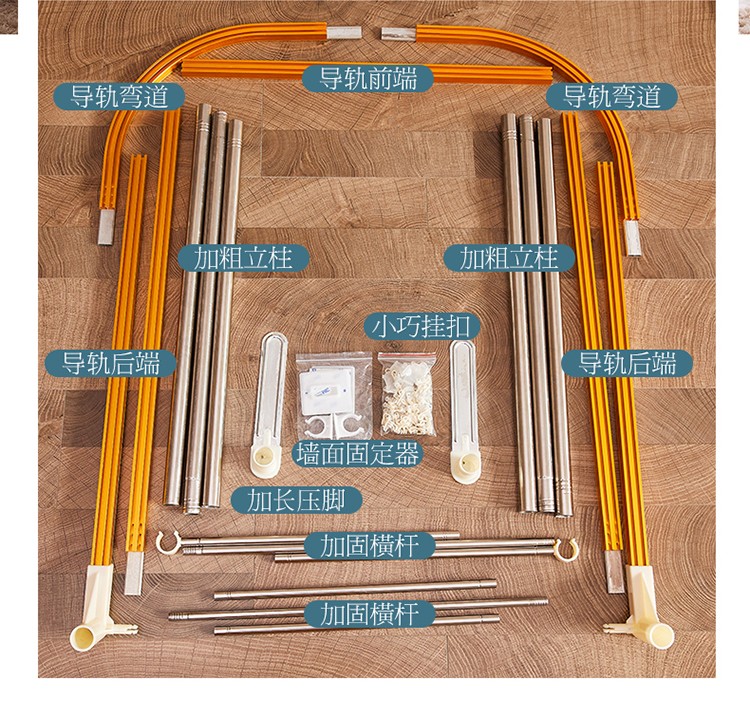 导轨前端

导轨弯道

导轨弯道

加粗立柱

加粗立柱

小巧挂扣

导轨后端

导轨后端

墙面固定器

加长压脚

加固横杆

加固横杆